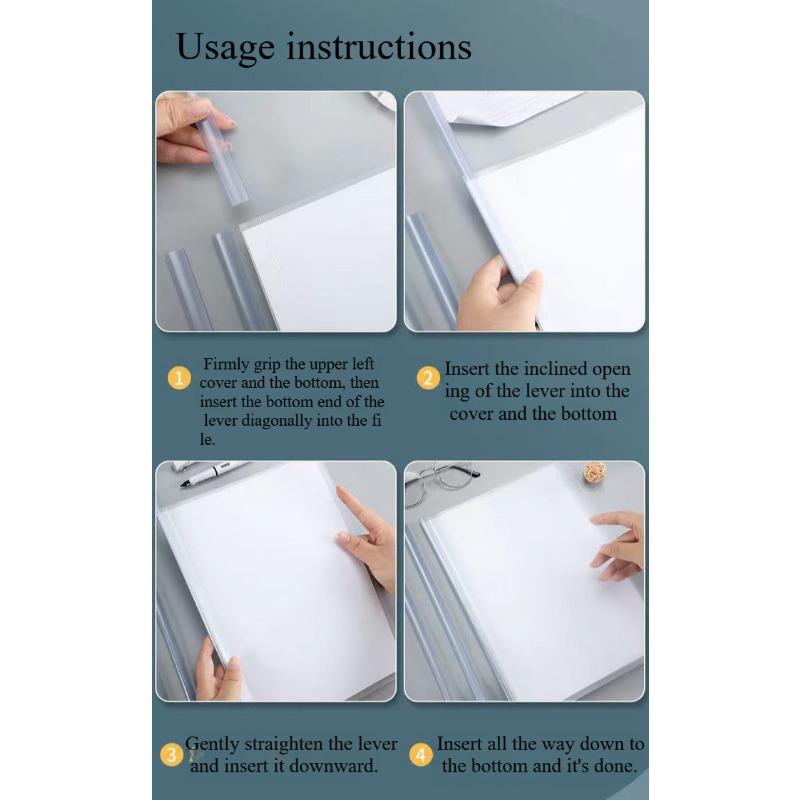 Usage instructions

1 Firmly grip the upper left cover and the bottom, then insert the bottom end of the lever diagonally into the fi le.

2 Insert the inclined open ing of the lever into the cover and the bottom

3 Gently straighten the lever and insert it downward.

4 Insert all the way down to the bottom and it's done.