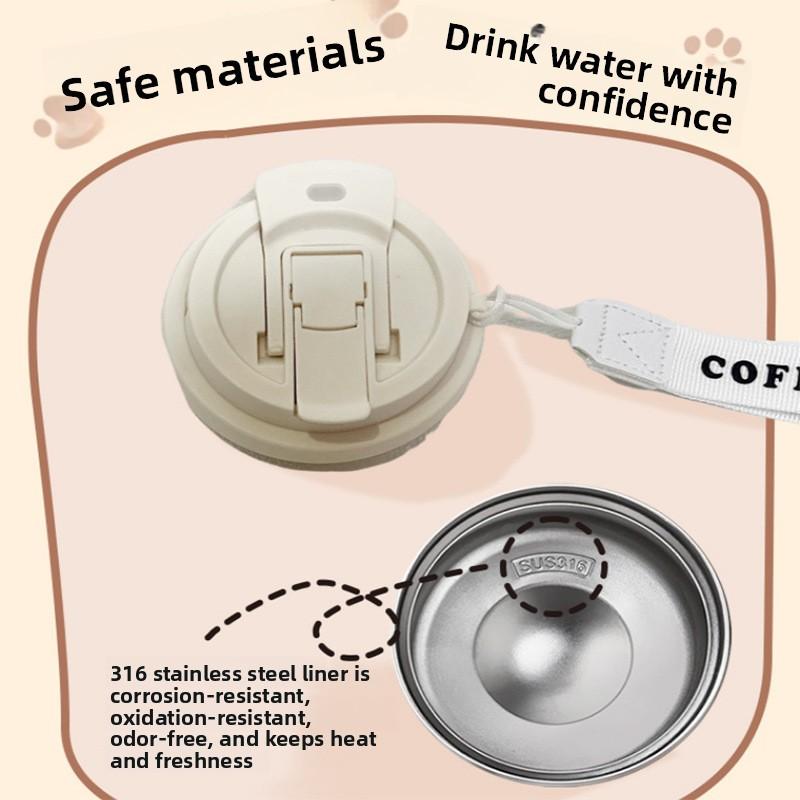 Safe materials

Drink water with confidence

COF

SUS316

316 stainless steel liner is corrosion-resistant, oxidation-resistant, odor-free, and keeps heat and freshness