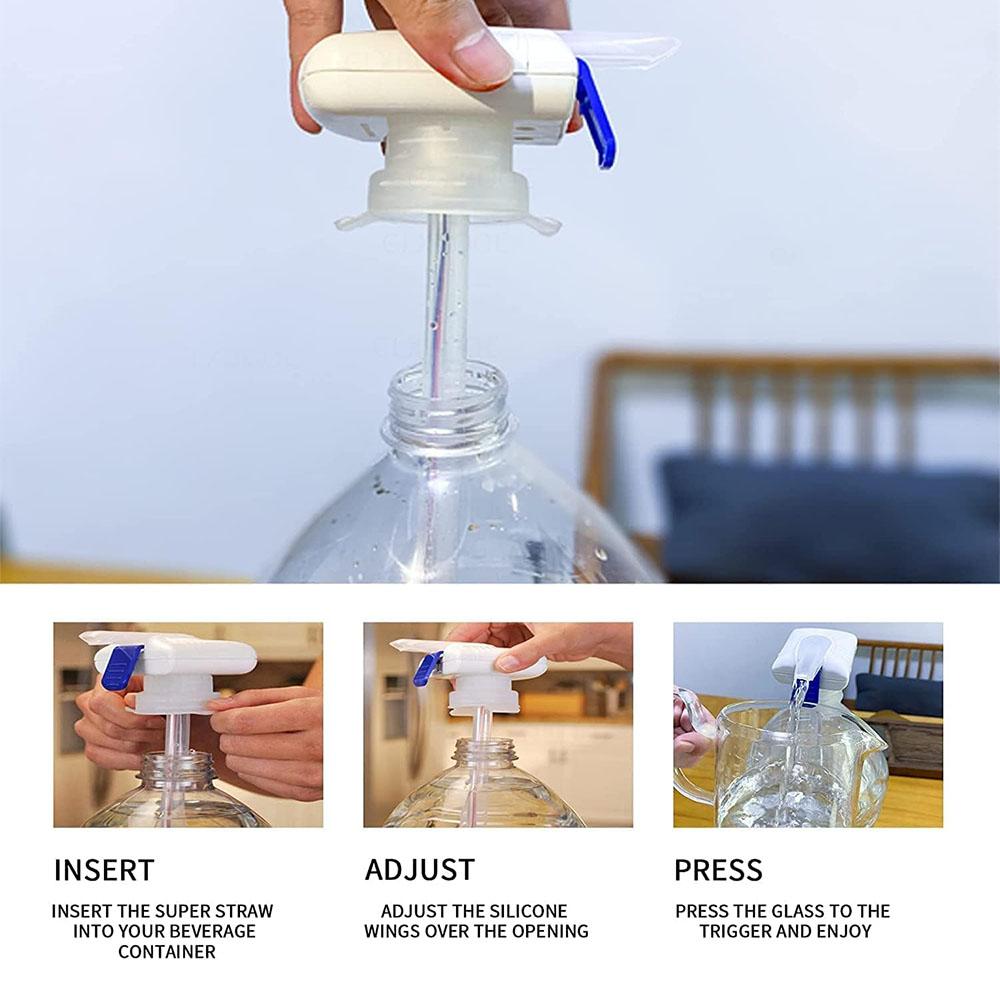 INSERT

INSERT THE SUPER STRAW INTO YOUR BEVERAGE CONTAINER

ADJUST

ADJUST THE SILICONE WINGS OVER THE OPENING

PRESS

PRESS THE GLASS TO THE TRIGGER AND ENJOY