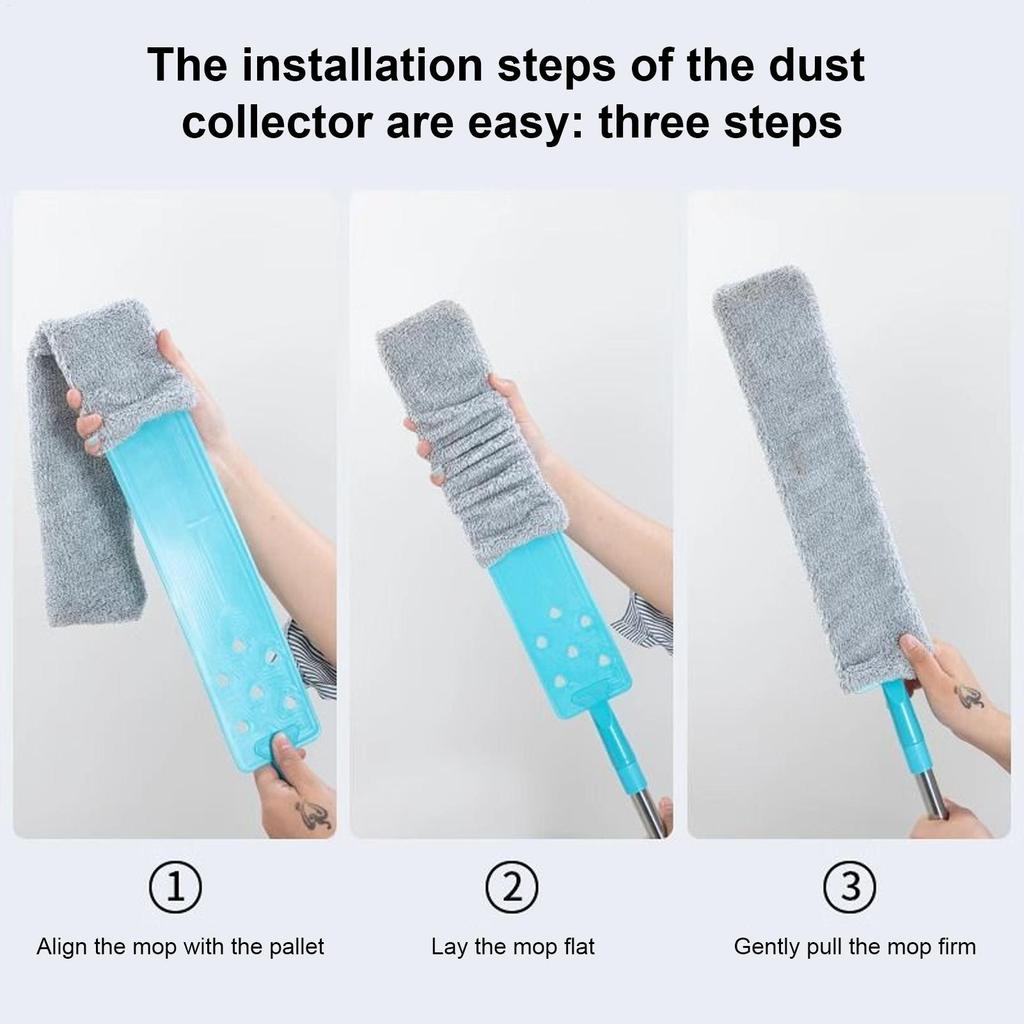 The installation steps of the dust collector are easy: three steps

①

Align the mop with the pallet

②

Lay the mop flat

③

Gently pull the mop firm