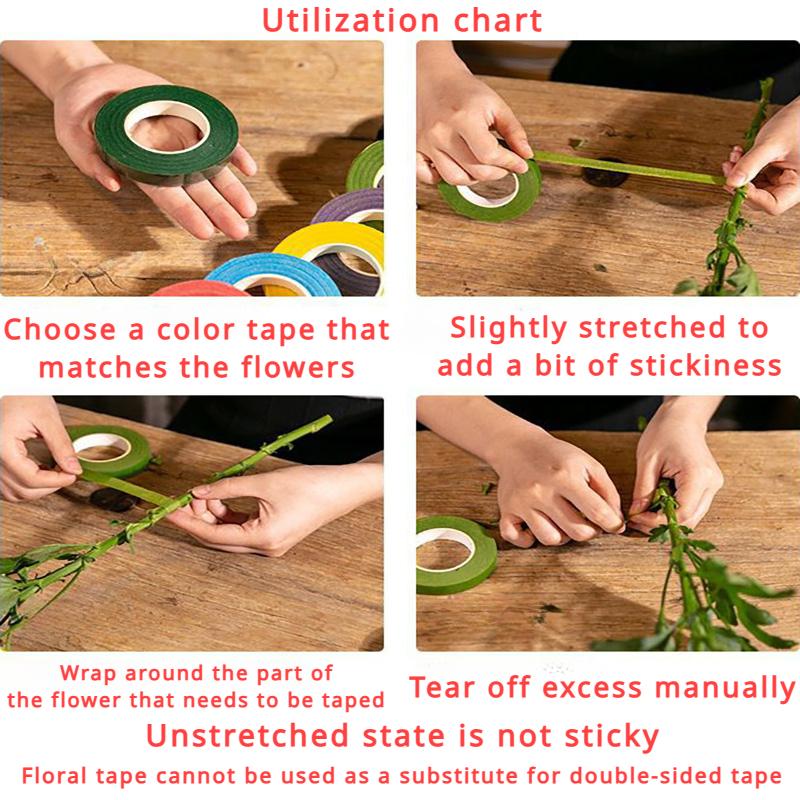 Utilization chart

Choose a color tape that matches the flowers

Slightly stretched to add a bit of stickiness

Wrap around the part of the flower that needs to be taped

Tear off excess manually

Unstretched state is not sticky

Floral tape cannot be used as a substitute for double-sided tape