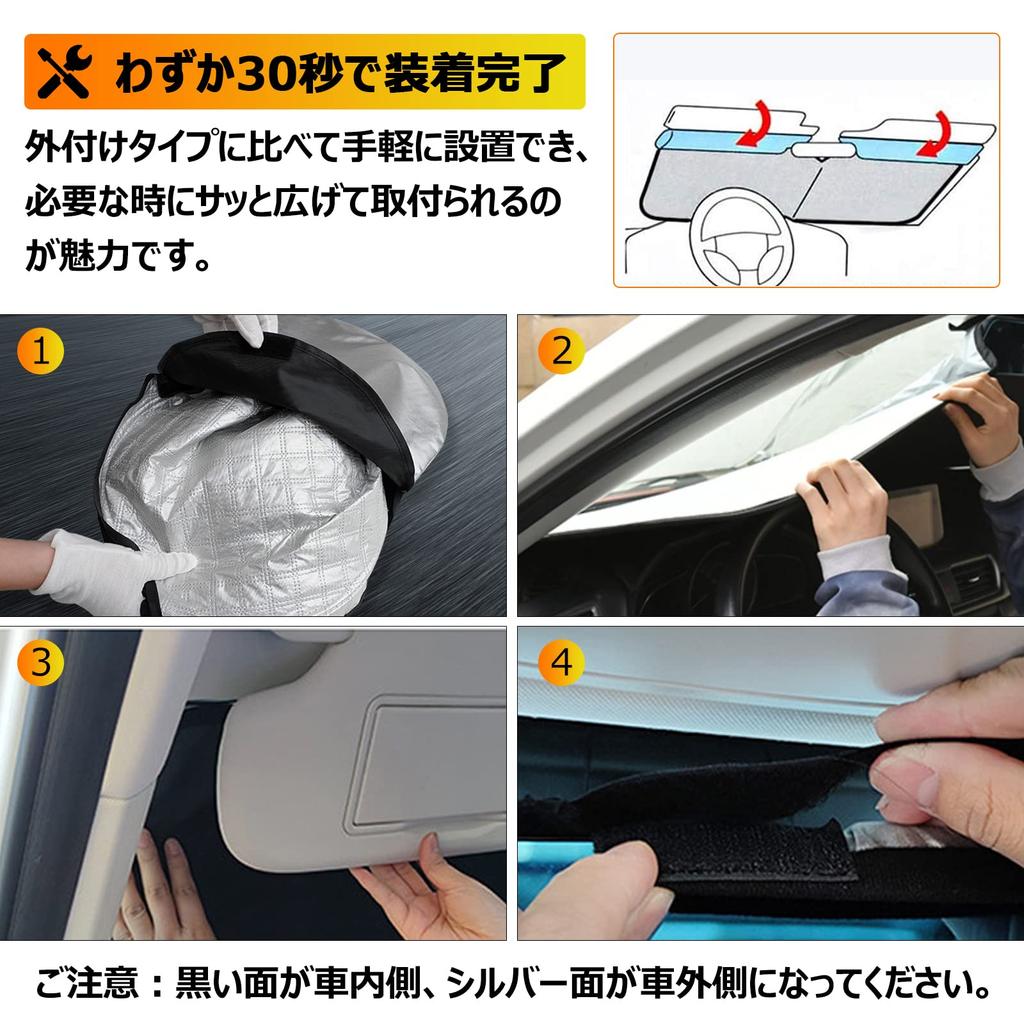 わずか30秒で装着完了

外付けタイプに比べて手軽に設置でき、必要な時にサッと広げて取付られるのが魅力です。

1

2

3

4

ご注意：黒い面が車内側、シルバー面が車外側になってください。