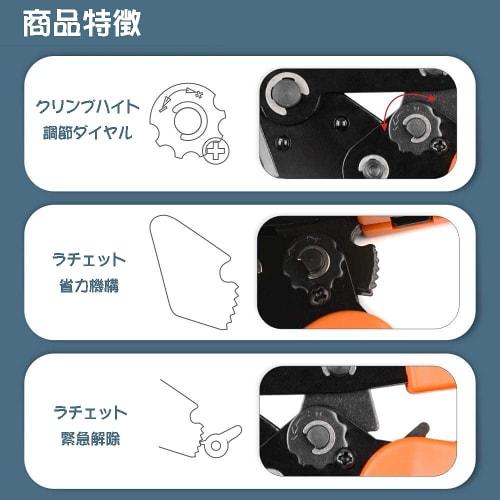 商品特徴

クリンプハイト
調節ダイヤル

ラチェット
省力機構

ラチェット
緊急解除