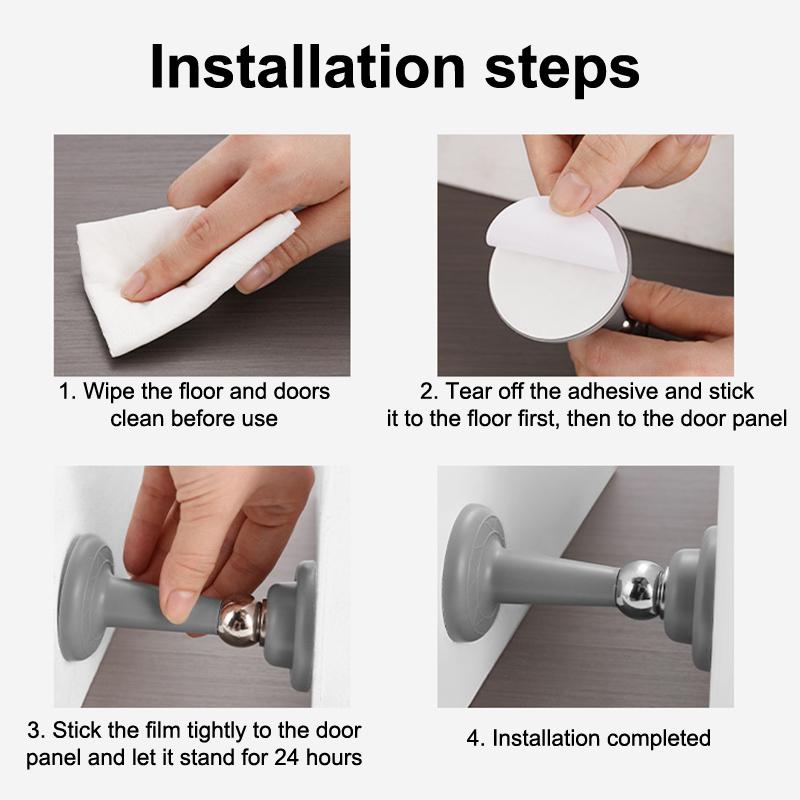 Installation steps

1. Wipe the floor and doors clean before use

2. Tear off the adhesive and stick it to the floor first, then to the door panel

3. Stick the film tightly to the door panel and let it stand for 24 hours

4. Installation completed