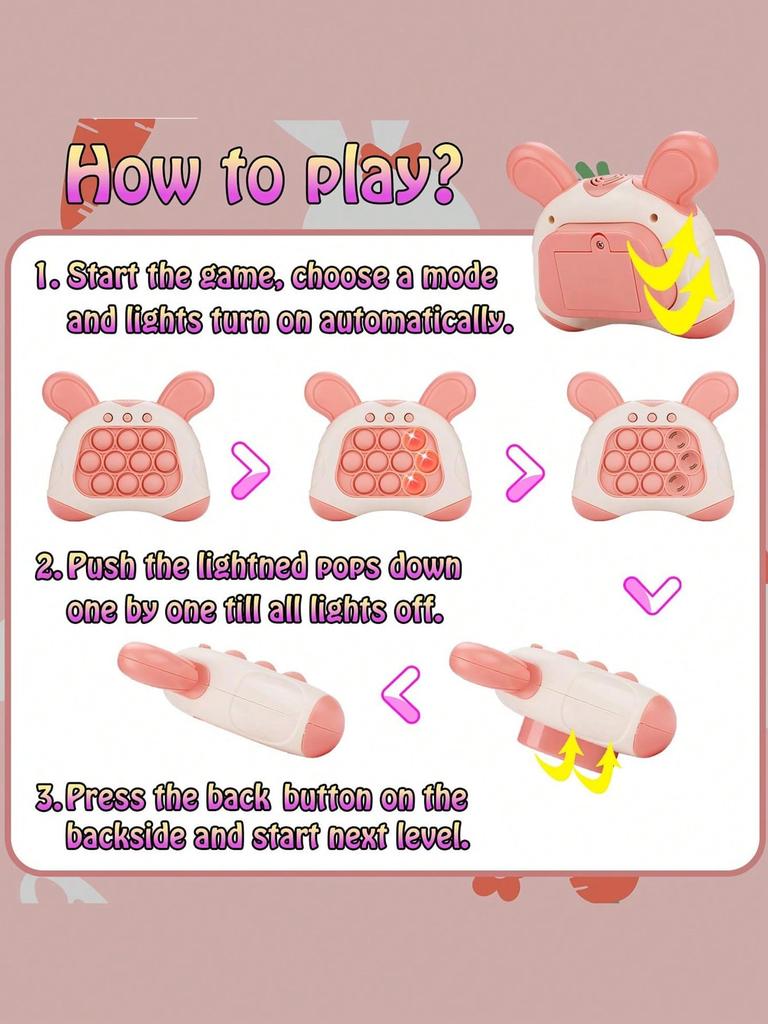 How to play?

1. Start the game, choose a mode and lights turn on automatically.

2. Push the lightned pops down one by one till all lights off.

3. Press the back button on the backside and start next level.