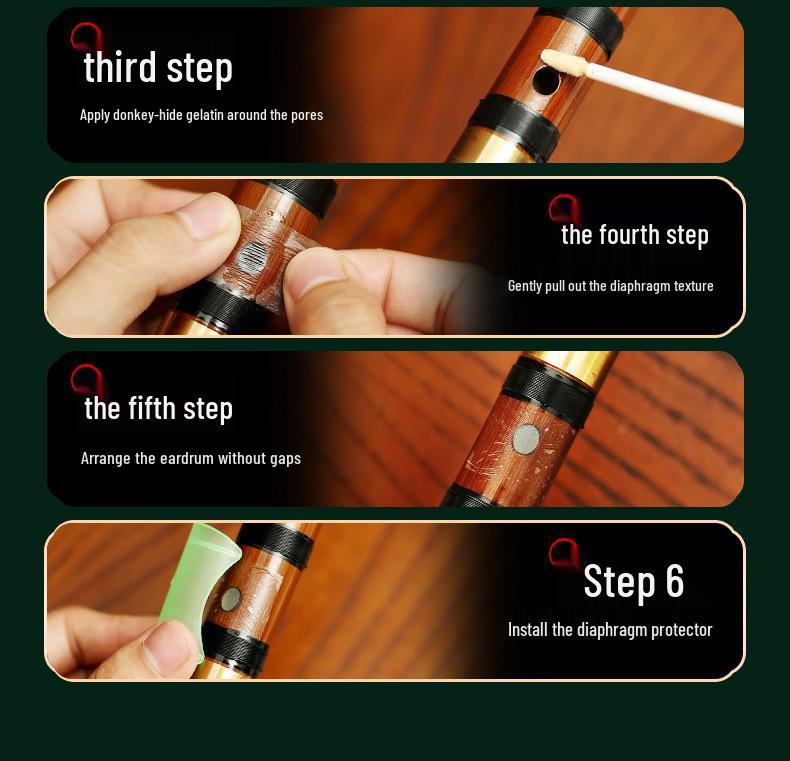 third step

Apply donkey-hide gelatin around the pores

the fourth step

Gently pull out the diaphragm texture

the fifth step

Arrange the eardrum without gaps

Step 6

Install the diaphragm protector