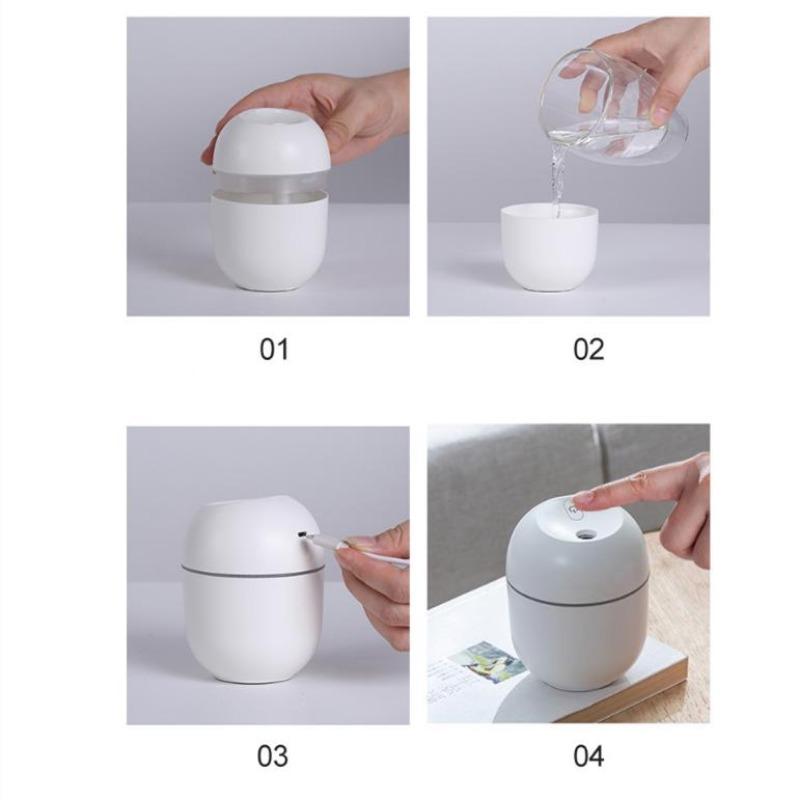 01

02

03

04