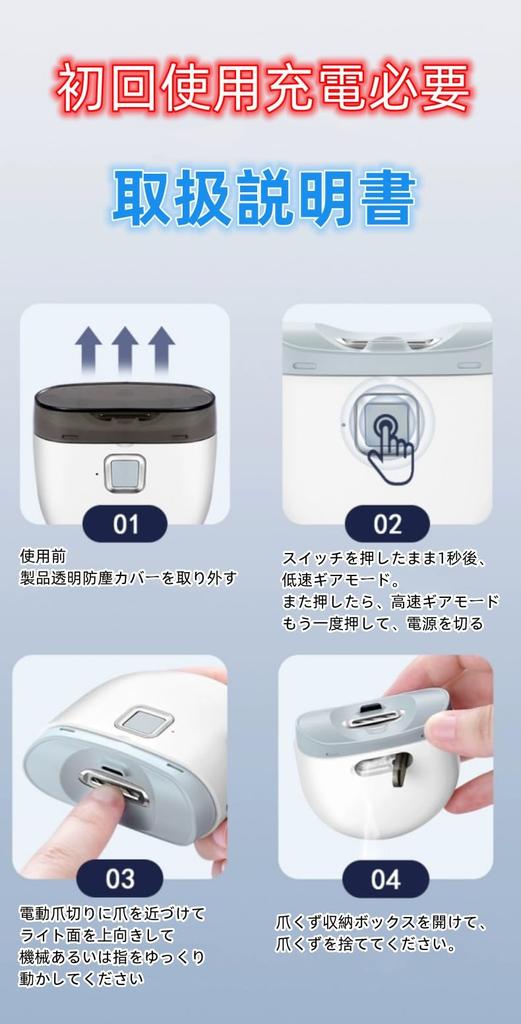 初回使用充電必要

取扱説明書

01

使用前
製品透明防塵カバーを取り外す

02

スイッチを押したまま1秒後、
低速ギアモード。
また押したら、高速ギアモード
もう一度押して、電源を切る

03

電動爪切りに爪を近づけて
ライト面を上向きして
機械あるいは指をゆっくり
動かしてください

04

爪くず収納ボックスを開けて、
爪くずを捨ててください。