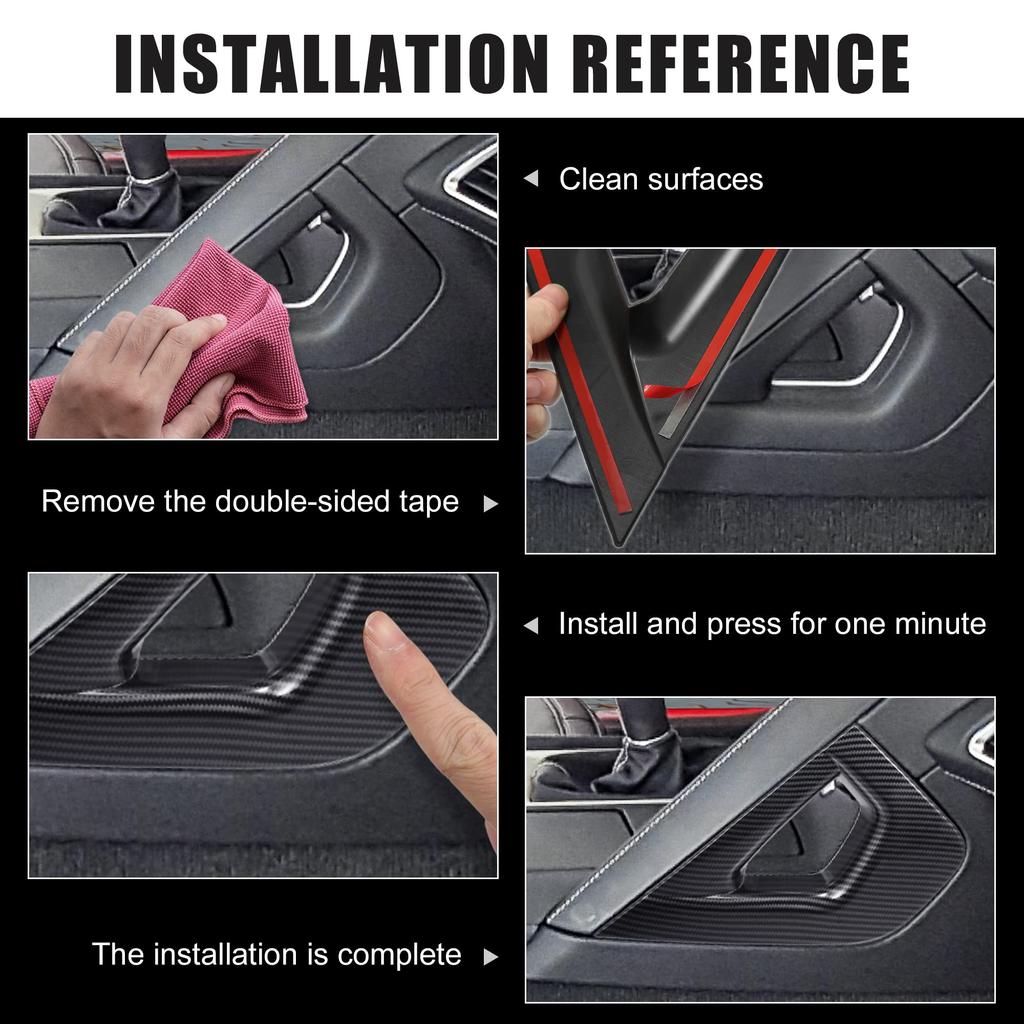 INSTALLATION REFERENCE

◄ Clean surfaces

Remove the double-sided tape ►

◄ Install and press for one minute

The installation is complete ►