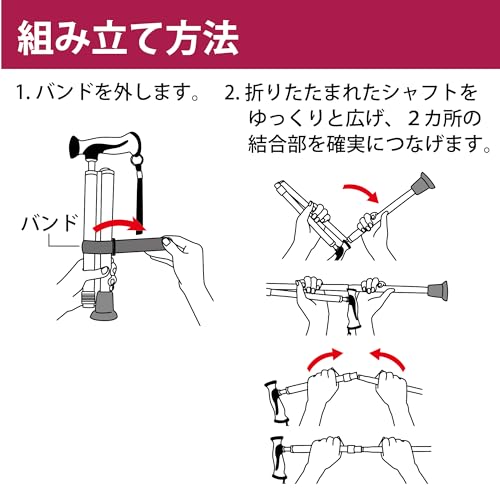 組み立て方法

1. バンドを外します。

バンド

2. 折りたたまれたシャフトをゆっくりと広げ、２カ所の結合部を確実につなげます。