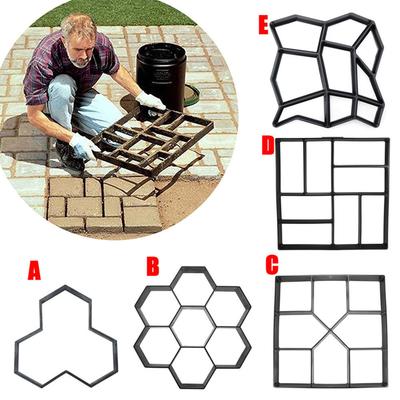 E

D

A

B

C