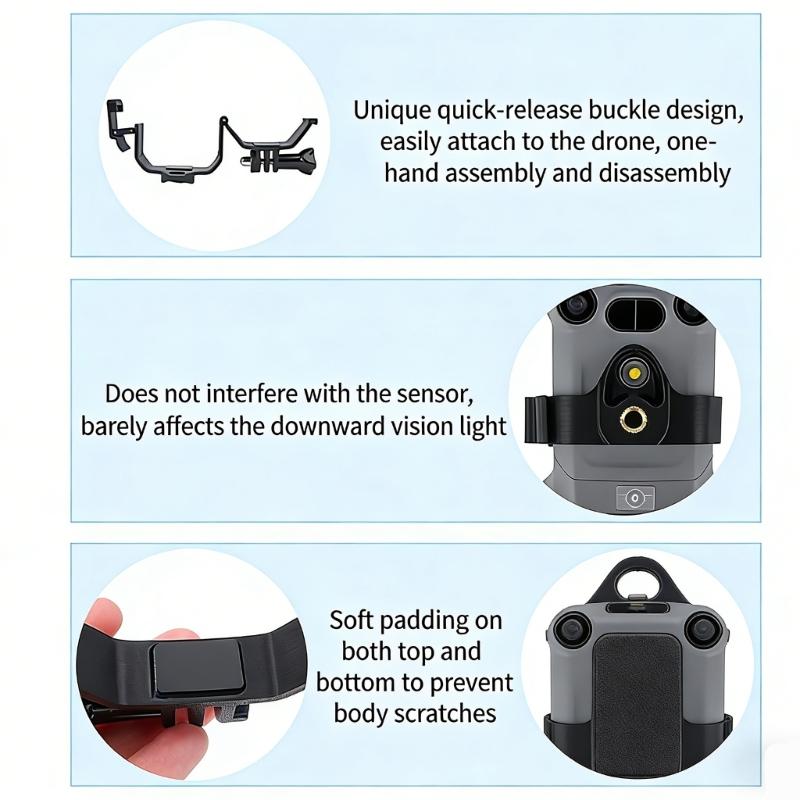 Unique quick-release buckle design, easily attach to the drone, one-hand assembly and disassembly

Does not interfere with the sensor, barely affects the downward vision light

Soft padding on both top and bottom to prevent body scratches