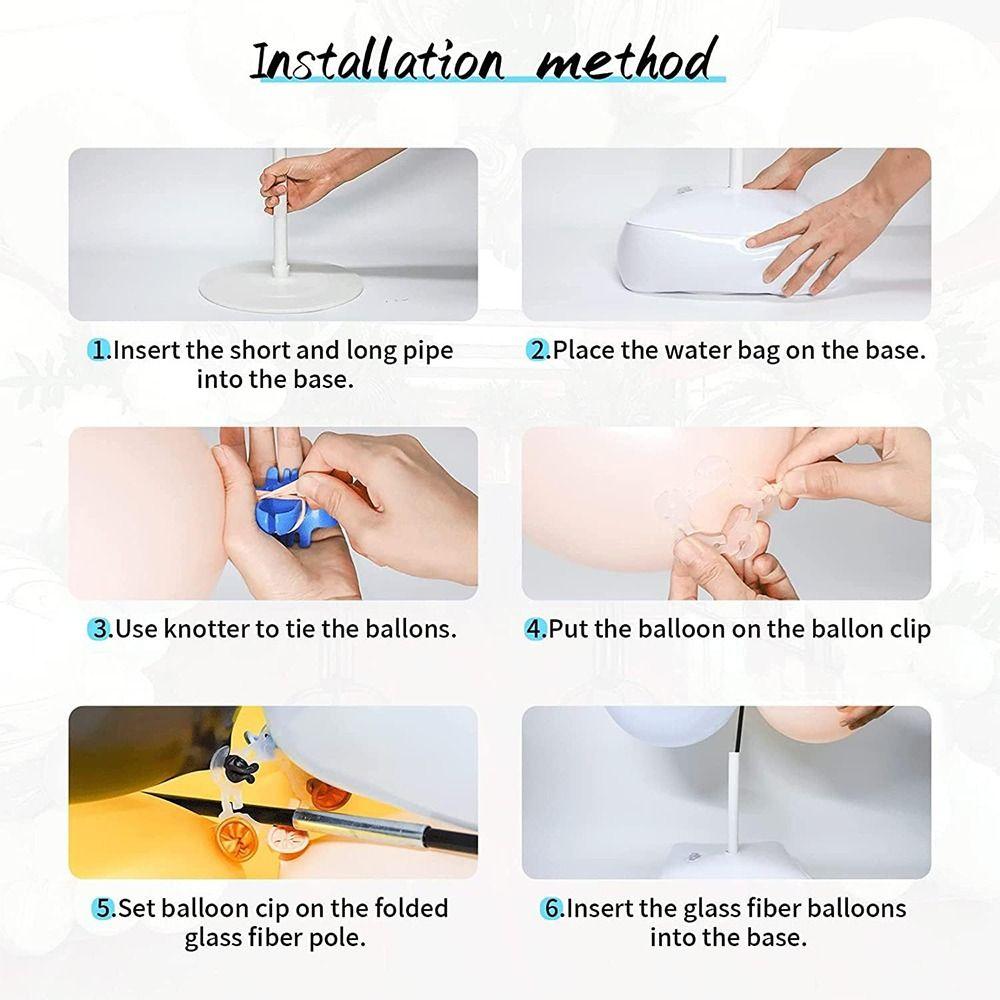 Installation method

1.Insert the short and long pipe into the base.

2.Place the water bag on the base.

3.Use knotter to tie the ballons.

4.Put the balloon on the ballon clip

5.Set balloon cip on the folded glass fiber pole.

6.Insert the glass fiber balloons into the base.