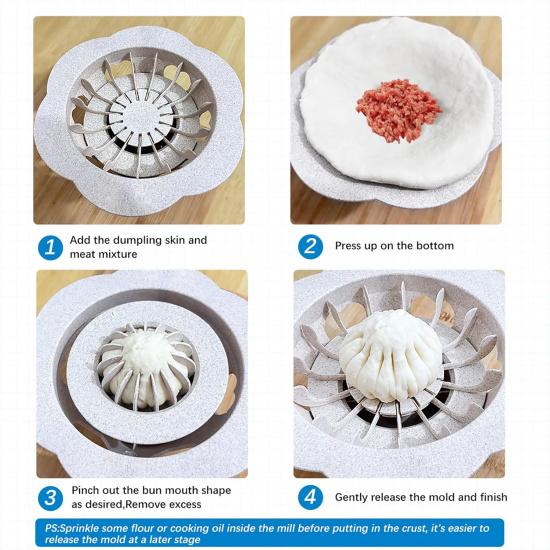 1 Add the dumpling skin and meat mixture

2 Press up on the bottom

3 Pinch out the bun mouth shape as desired,Remove excess

4 Gently release the mold and finish

PS:Sprinkle some flour or cooking oil inside the mill before putting in the crust, it's easier to release the mold at a later stage