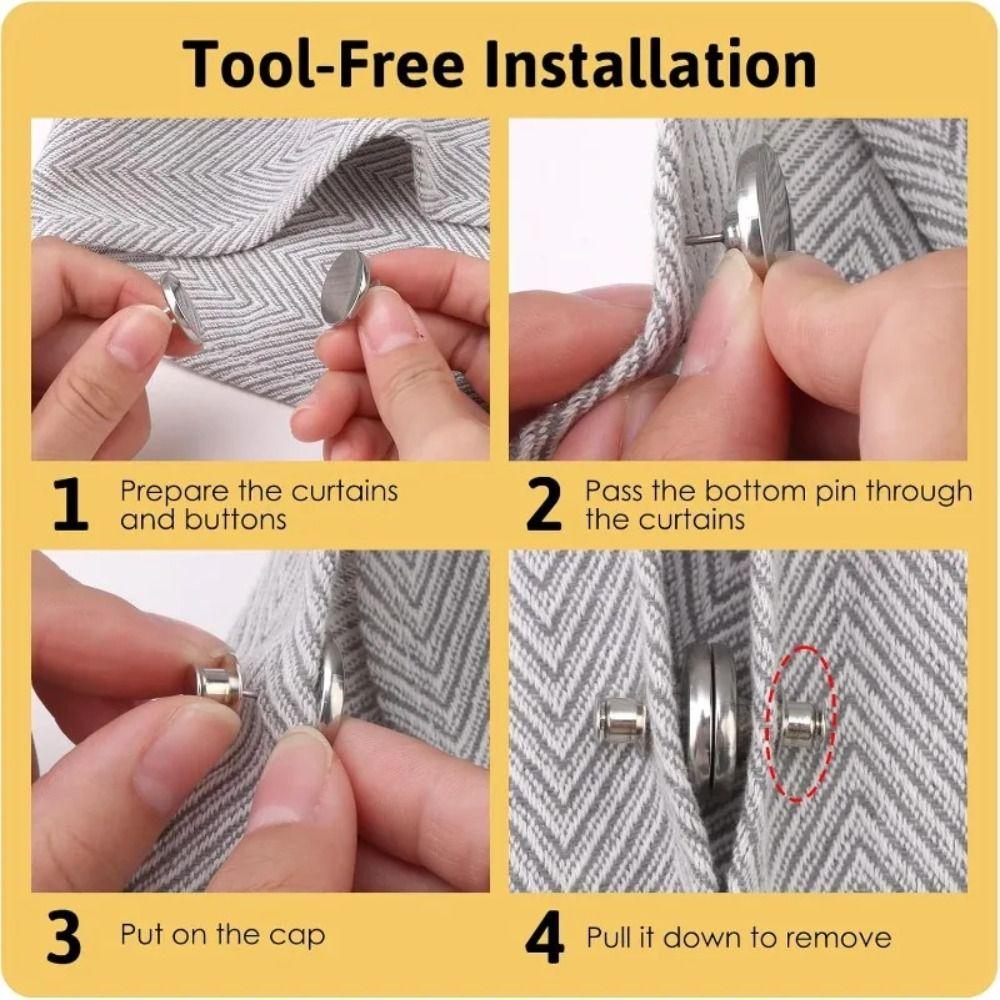 Tool-Free Installation

1 Prepare the curtains and buttons

2 Pass the bottom pin through the curtains

3 Put on the cap

4 Pull it down to remove