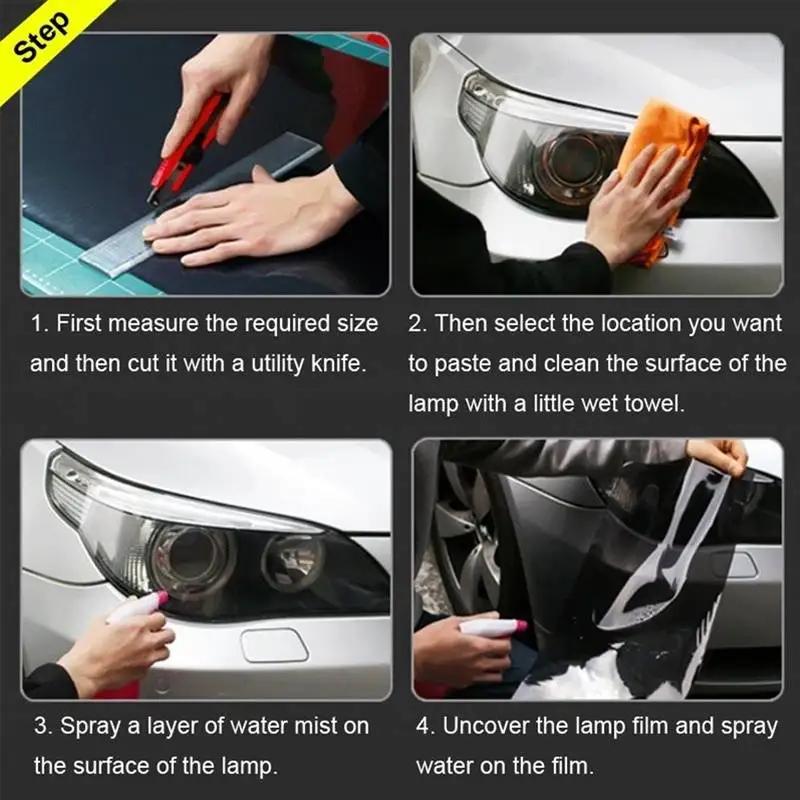 Step

1. First measure the required size and then cut it with a utility knife.

2. Then select the location you want to paste and clean the surface of the lamp with a little wet towel.

3. Spray a layer of water mist on the surface of the lamp.

4. Uncover the lamp film and spray water on the film.