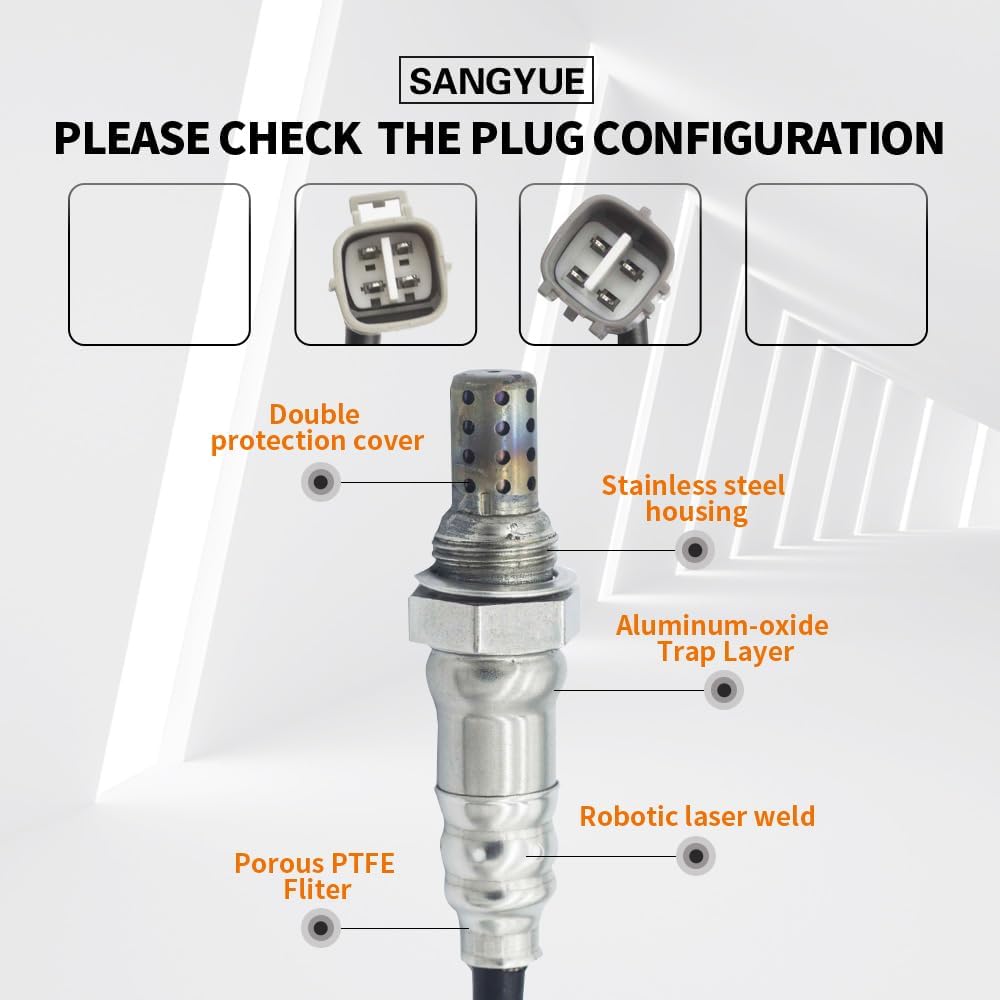 SANGYUE

PLEASE CHECK THE PLUG CONFIGURATION

Double protection cover

Stainless steel housing

Aluminum-oxide Trap Layer

Robotic laser weld

Porous PTFE Fliter