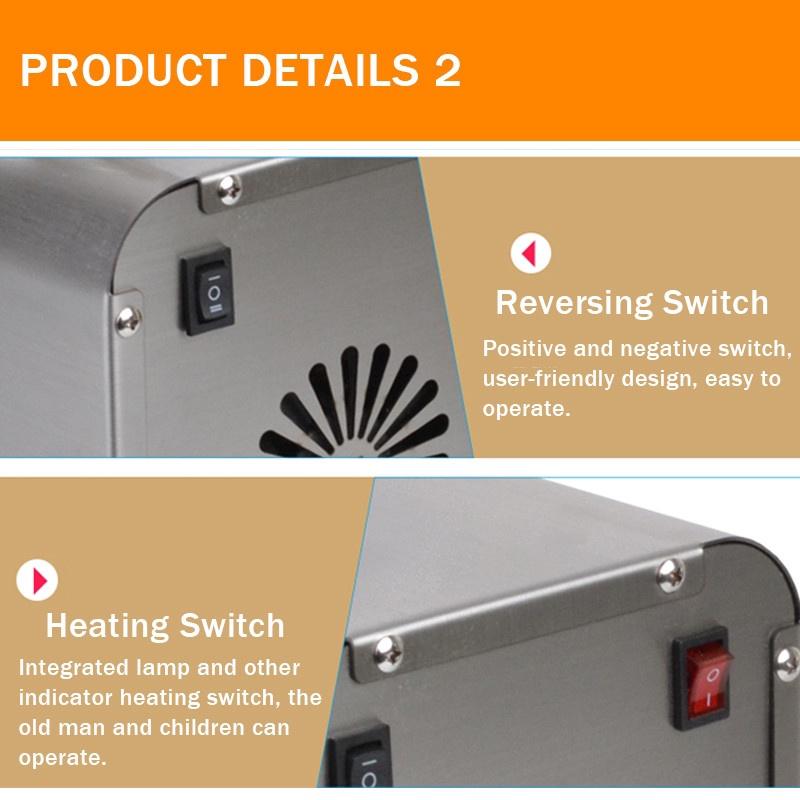 PRODUCT DETAILS 2

Reversing Switch

Positive and negative switch, user-friendly design, easy to operate.

Heating Switch

Integrated lamp and other indicator heating switch, the old man and children can operate.