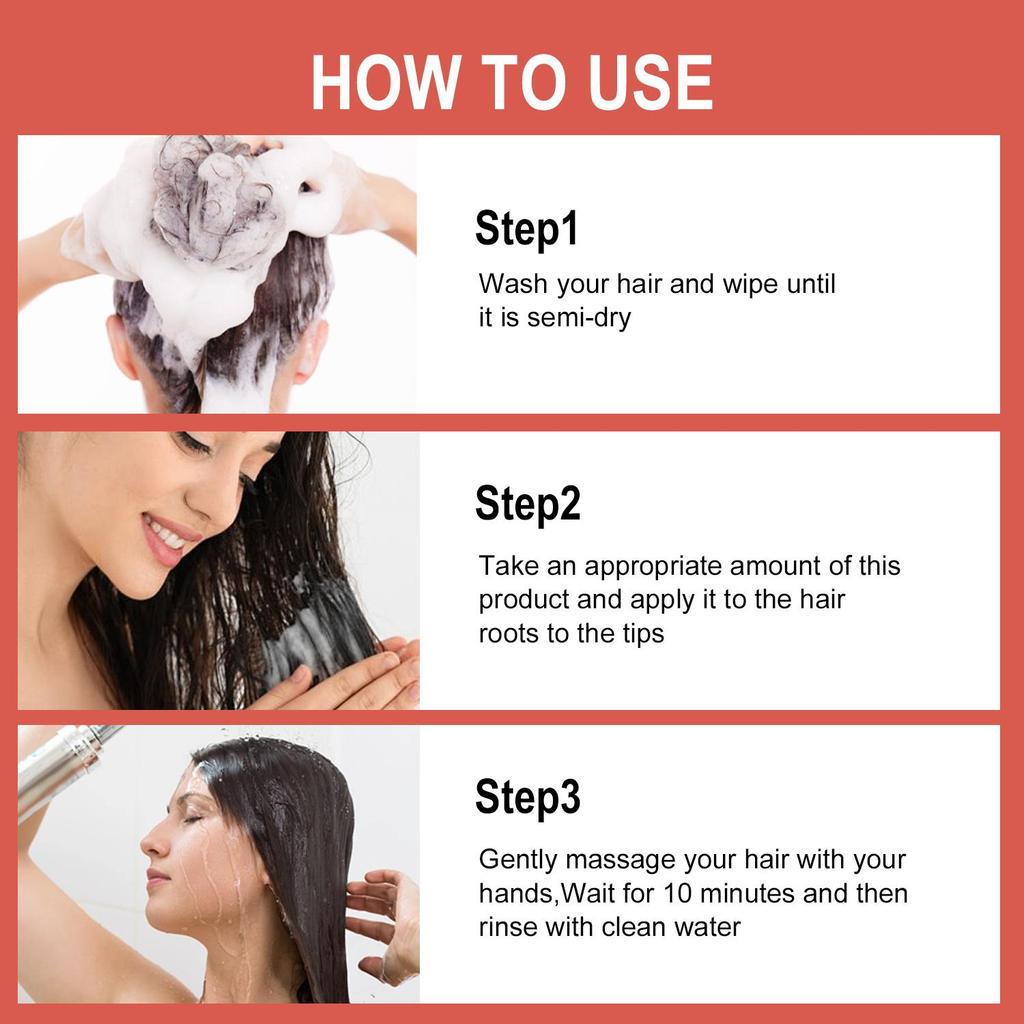 HOW TO USE

Step1

Wash your hair and wipe until it is semi-dry

Step2

Take an appropriate amount of this product and apply it to the hair roots to the tips

Step3

Gently massage your hair with your hands,Wait for 10 minutes and then rinse with clean water