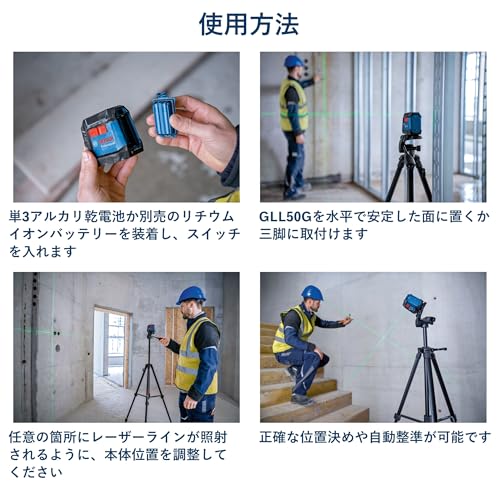 使用方法

単3アルカリ乾電池か別売のリチウムイオンバッテリーを装着し、スイッチを入れます

GLL50Gを水平で安定した面に置くか三脚に取付けます

任意の箇所にレーザーラインが照射されるように、本体位置を調整してください

正確な位置決めや自動整準が可能です