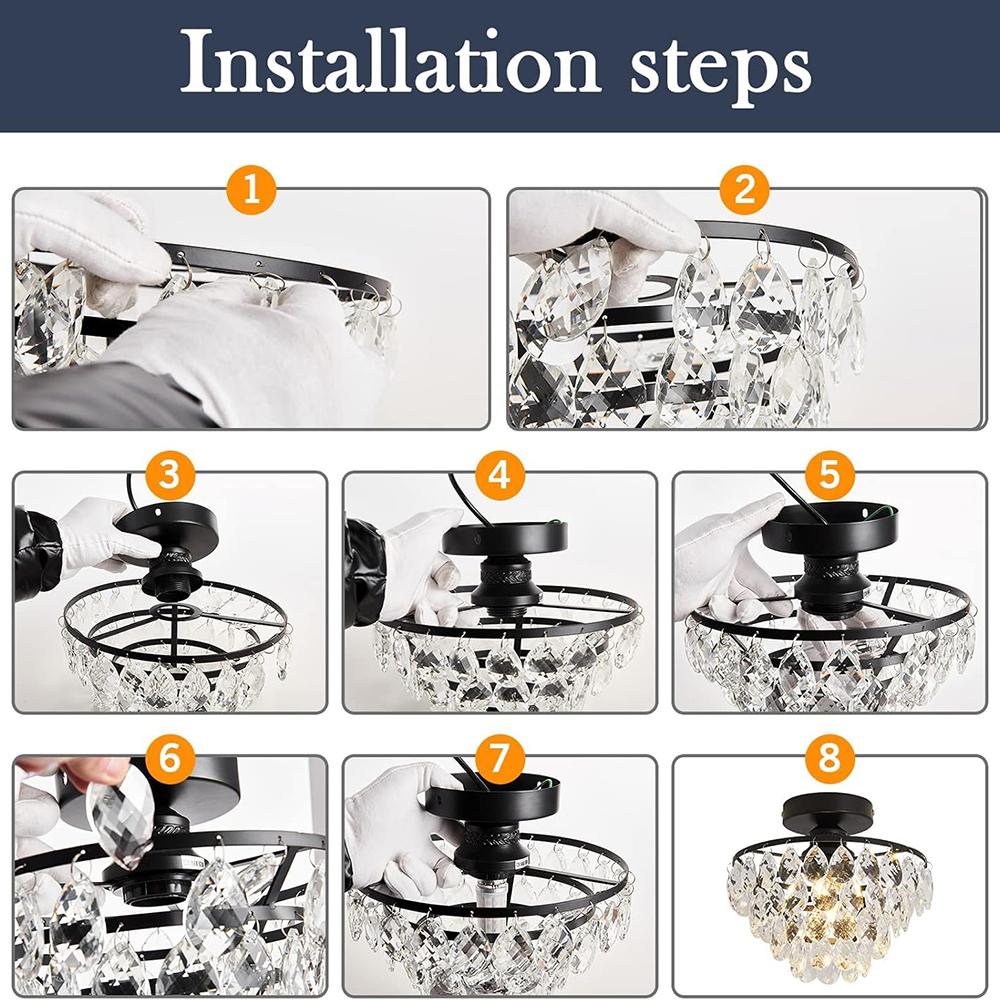 Installation steps

1

2

3

4

5

6

7

8