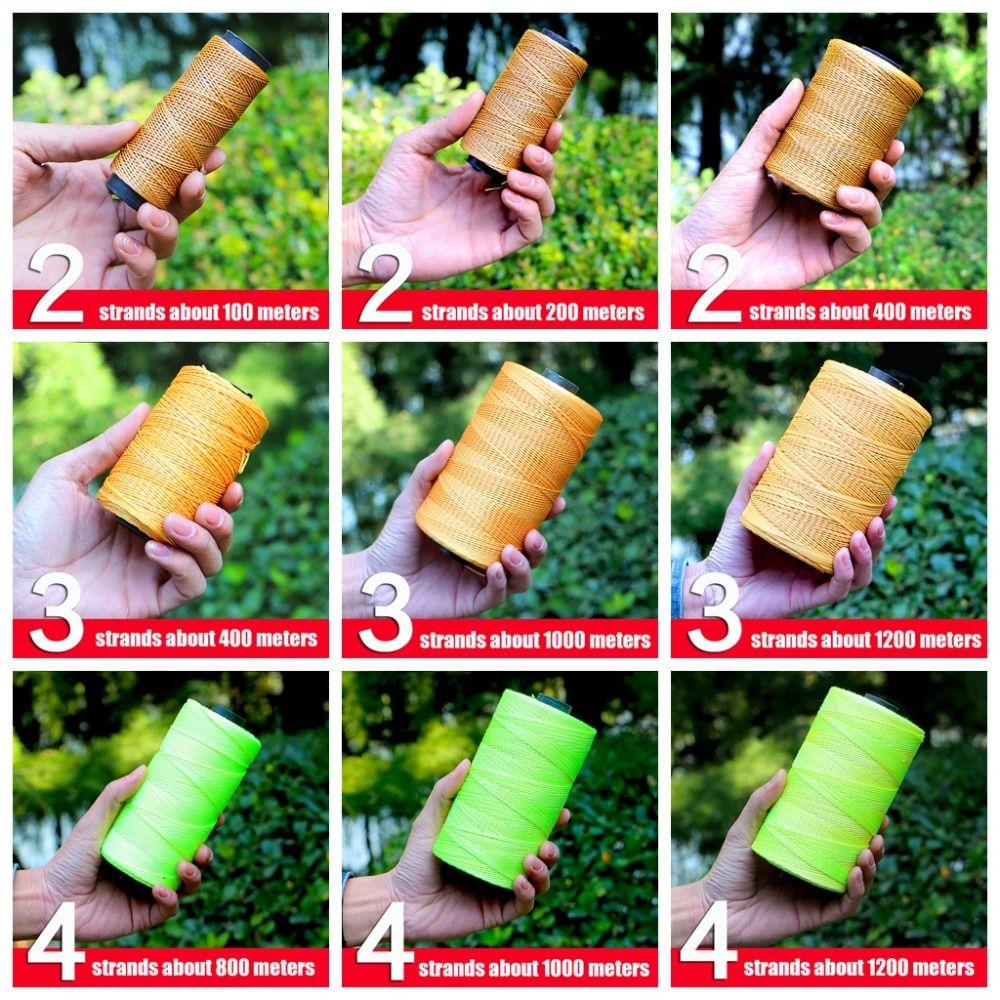 2 strands about 100 meters

2 strands about 200 meters

2 strands about 400 meters

3 strands about 400 meters

3 strands about 1000 meters

3 strands about 1200 meters

4 strands about 800 meters

4 strands about 1000 meters

4 strands about 1200 meters