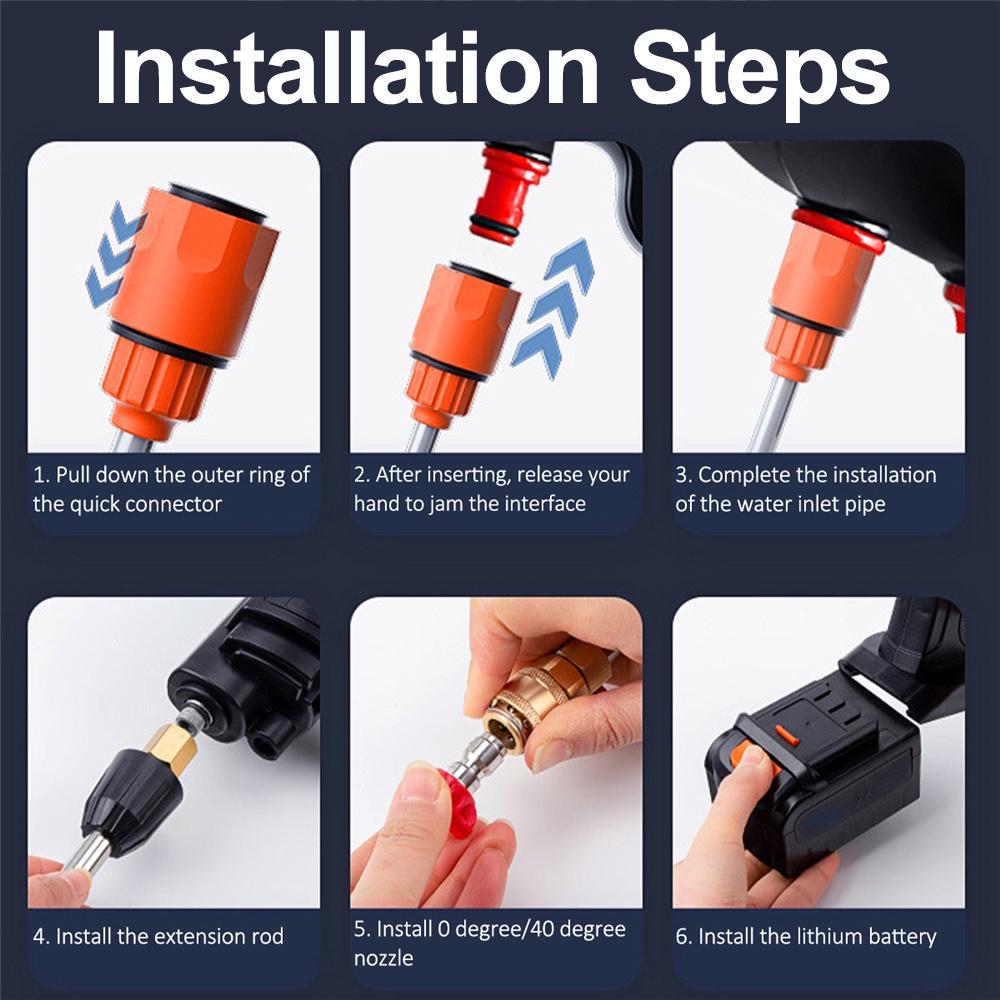 Installation Steps

1. Pull down the outer ring of the quick connector

2. After inserting, release your hand to jam the interface

3. Complete the installation of the water inlet pipe

4. Install the extension rod

5. Install 0 degree/40 degree nozzle

6. Install the lithium battery