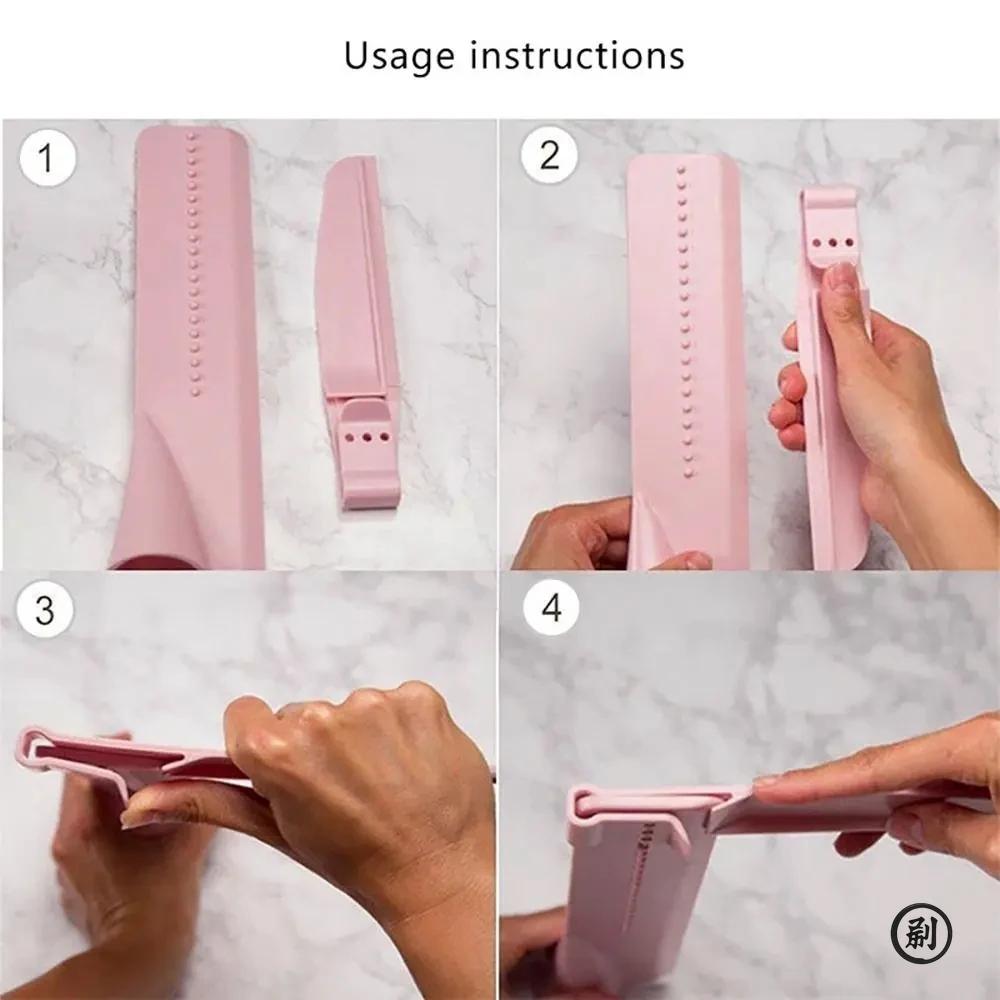 Usage instructions

1

2

3

4

剐