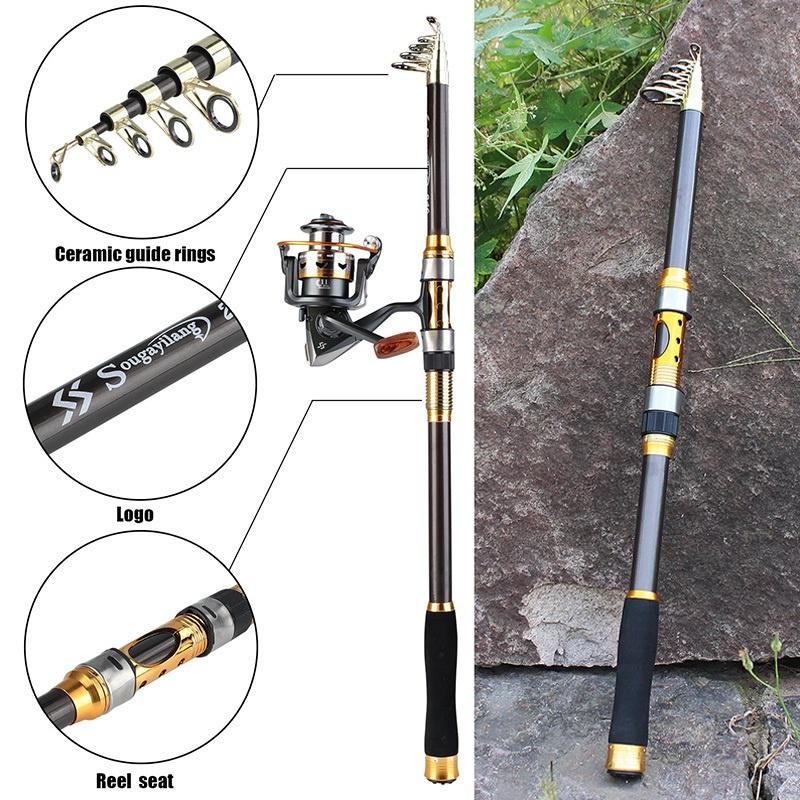 Ceramic guide rings

Sougayilang

Logo

Reel seat