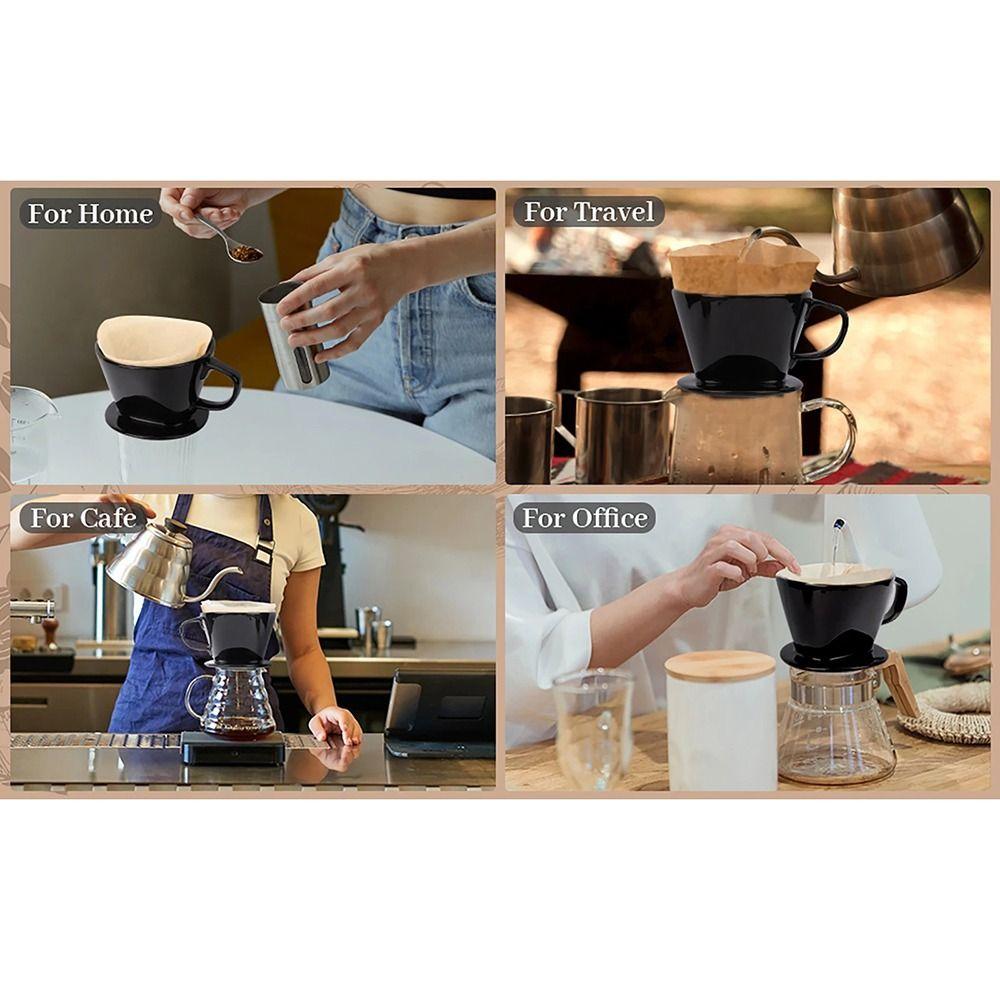 For Home

For Travel

For Cafe

For Office