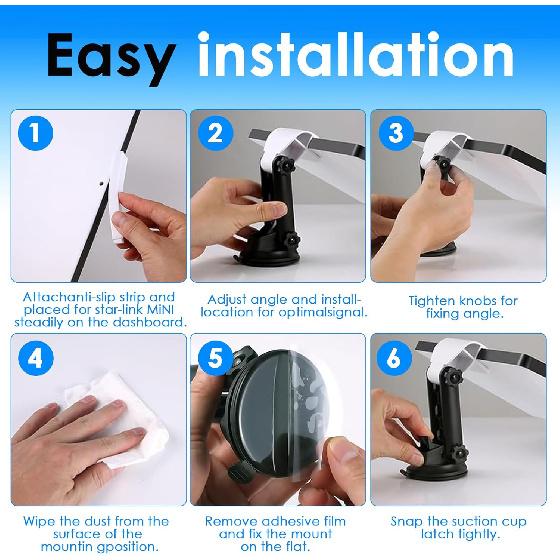 Easy installation

1

Attachanti-slip strip and placed for star-link MINI steadily on the dashboard.

2

Adjust angle and install-location for optimalsignal.

3

Tighten knobs for fixing angle.

4

Wipe the dust from the surface of the mountin gposition.

5

Remove adhesive film and fix the mount on the flat.

6

Snap the suction cup latch tightly.