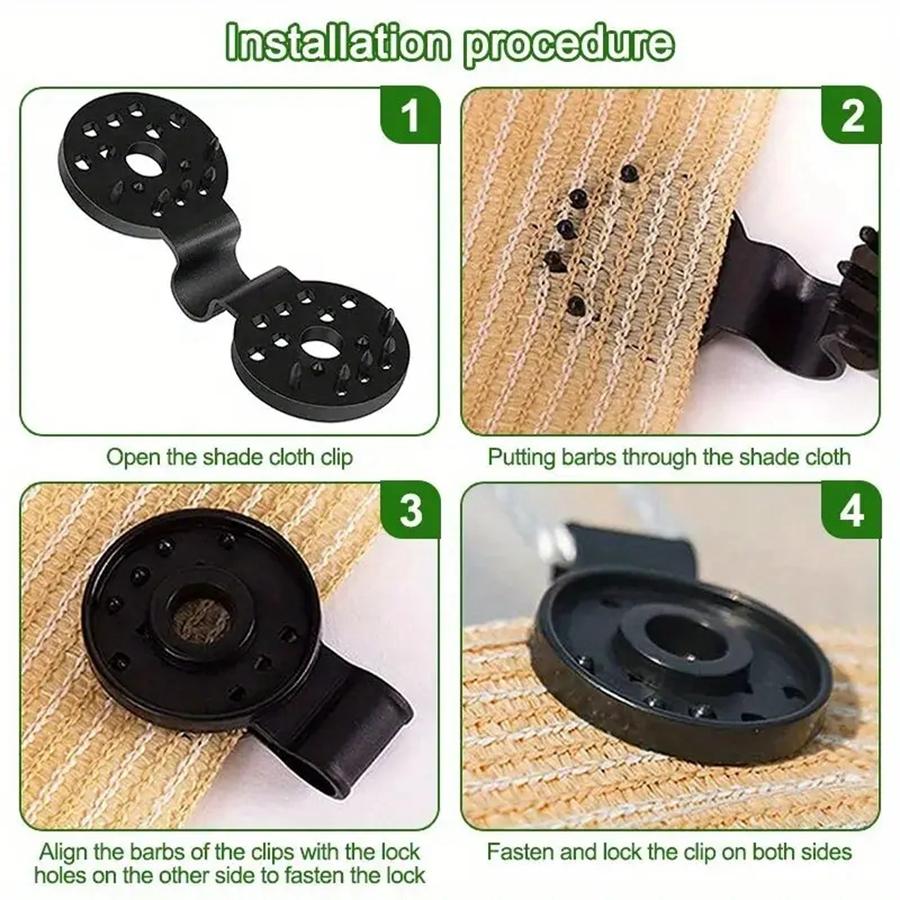 Installation procedure

1

Open the shade cloth clip

2

Putting barbs through the shade cloth

3

Align the barbs of the clips with the lock holes on the other side to fasten the lock

4

Fasten and lock the clip on both sides