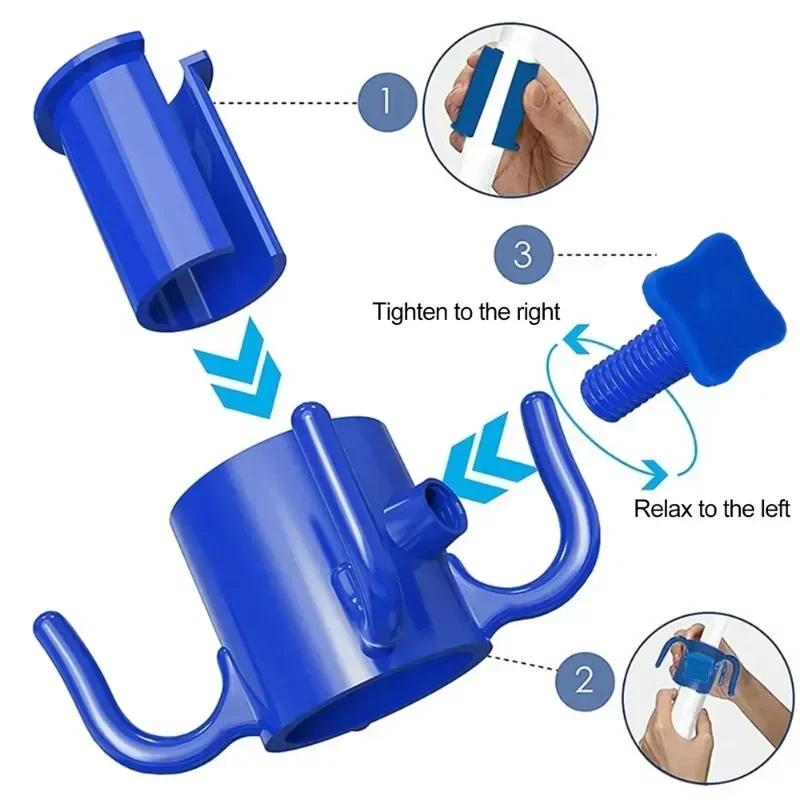 1

3

Tighten to the right

Relax to the left

2