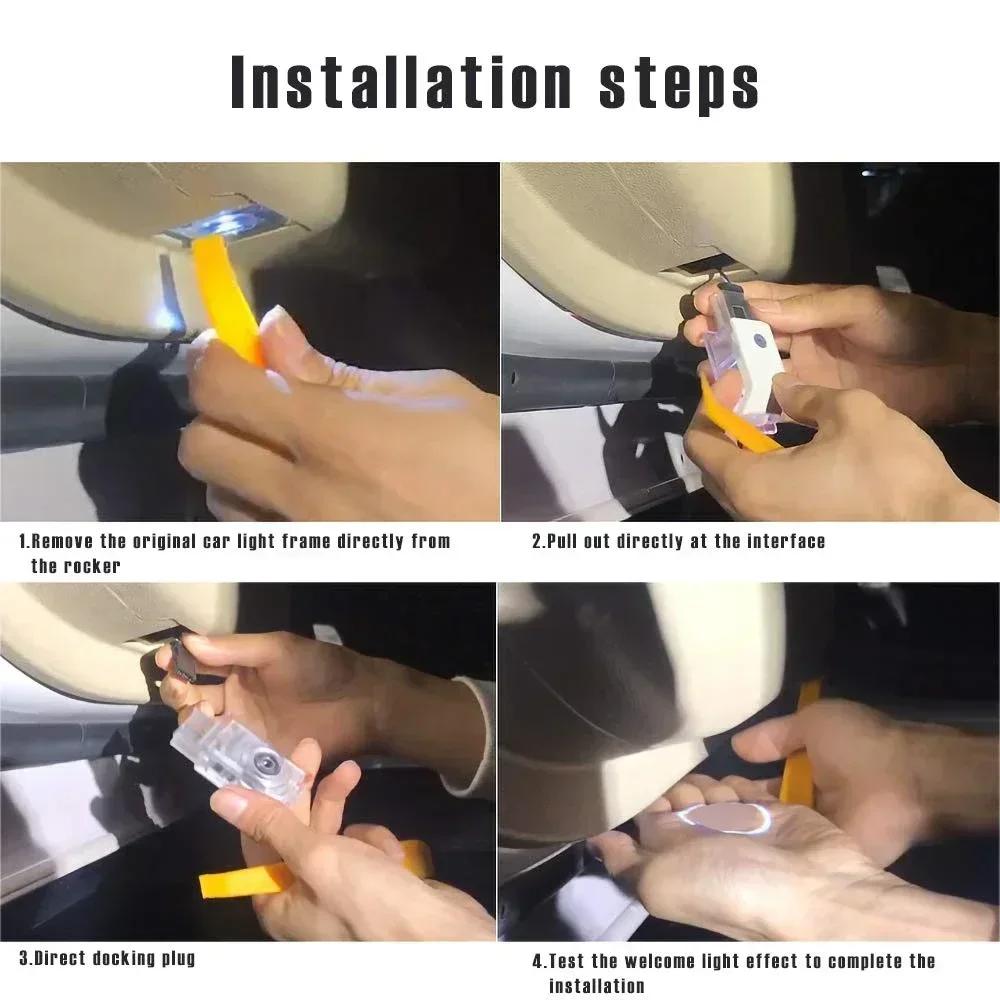 Installation steps

1.Remove the original car light frame directly from the rocker

2.Pull out directly at the interface

3.Direct docking plug

4.Test the welcome light effect to complete the installation