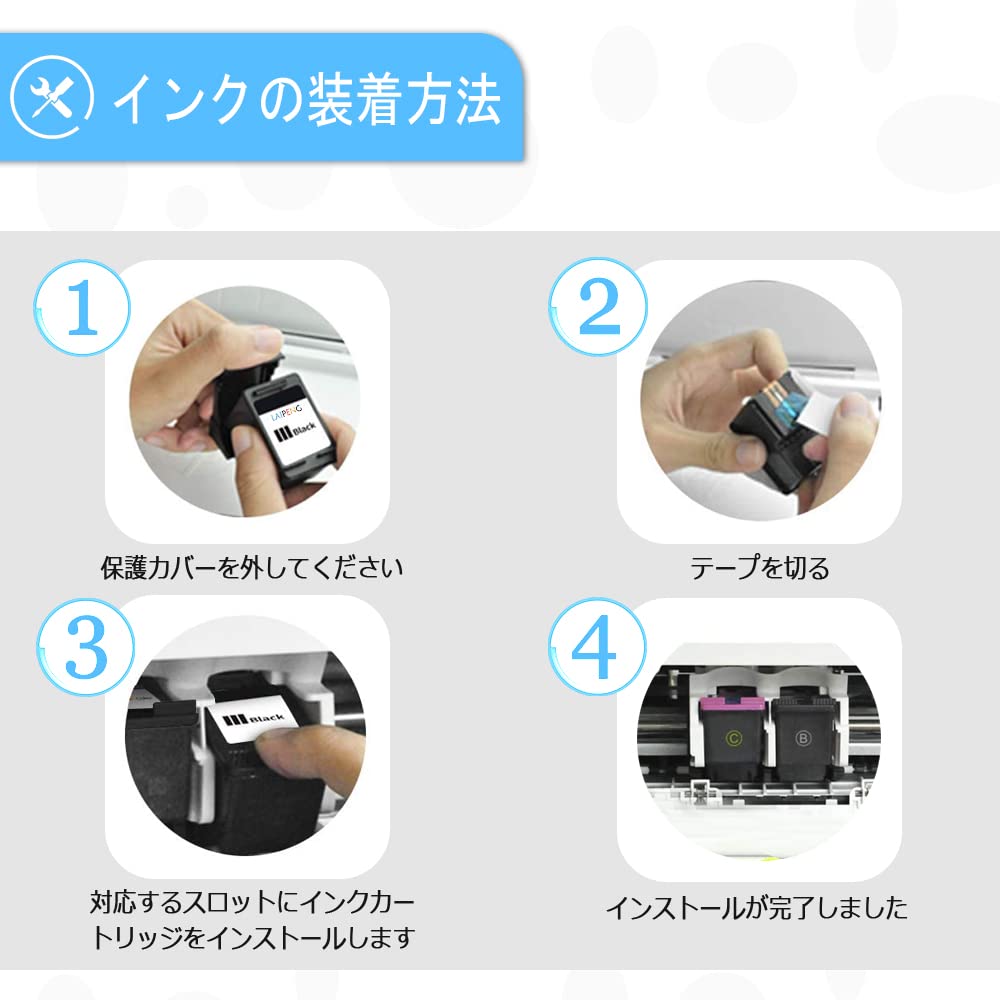 インクの装着方法

1

LAIPENG
Black

保護カバーを外してください

2

テープを切る

3

Black

対応するスロットにインクカートリッジをインストールします

4

C B

インストールが完了しました