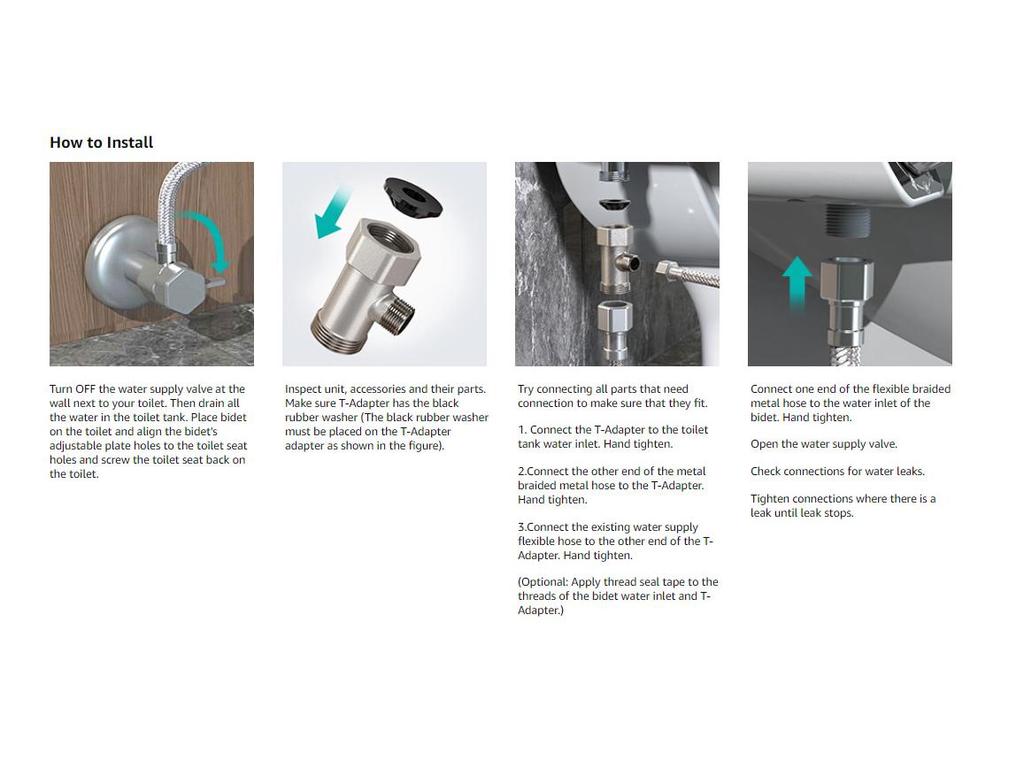 How to Install

Turn OFF the water supply valve at the wall next to your toilet. Then drain all the water in the toilet tank. Place bidet on the toilet and align the bidet's adjustable plate holes to the toilet seat holes and screw the toilet seat back on the toilet.

Inspect unit, accessories and their parts. Make sure T-Adapter has the black rubber washer (The black rubber washer must be placed on the T-Adapter adapter as shown in the figure).

Try connecting all parts that need connection to make sure that they fit.

1. Connect the T-Adapter to the toilet tank water inlet. Hand tighten.

2.Connect the other end of the metal braided metal hose to the T-Adapter. Hand tighten.

3.Connect the existing water supply flexible hose to the other end of the T-Adapter. Hand tighten.

(Optional: Apply thread seal tape to the threads of the bidet water inlet and T-Adapter.)

Connect one end of the flexible braided metal hose to the water inlet of the bidet. Hand tighten.

Open the water supply valve.

Check connections for water leaks.

Tighten connections where there is a leak until leak stops.