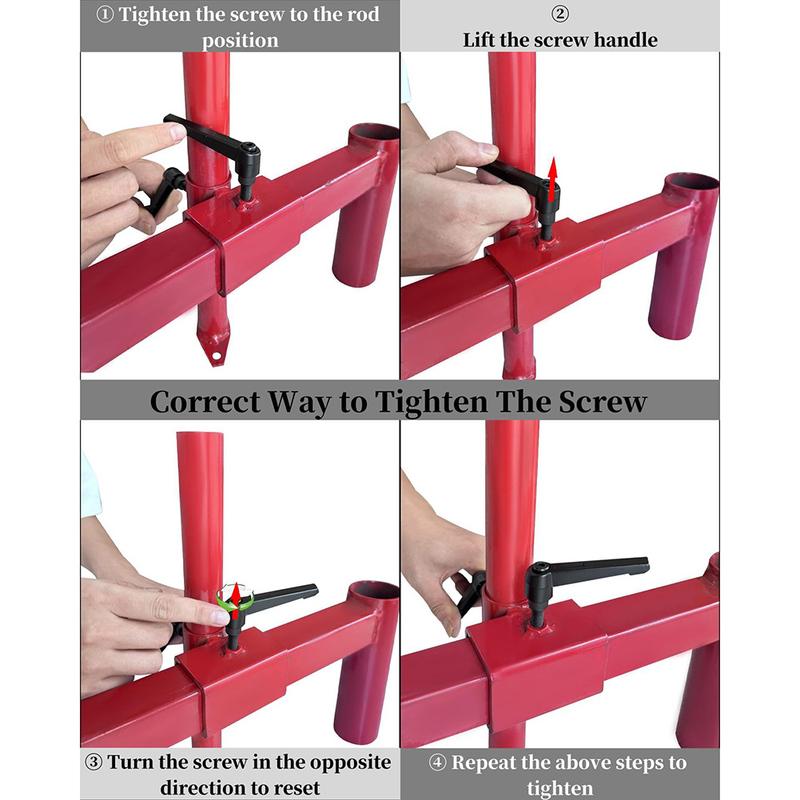 ① Tighten the screw to the rod position

②
Lift the screw handle

Correct Way to Tighten The Screw

③ Turn the screw in the opposite direction to reset

④ Repeat the above steps to tighten