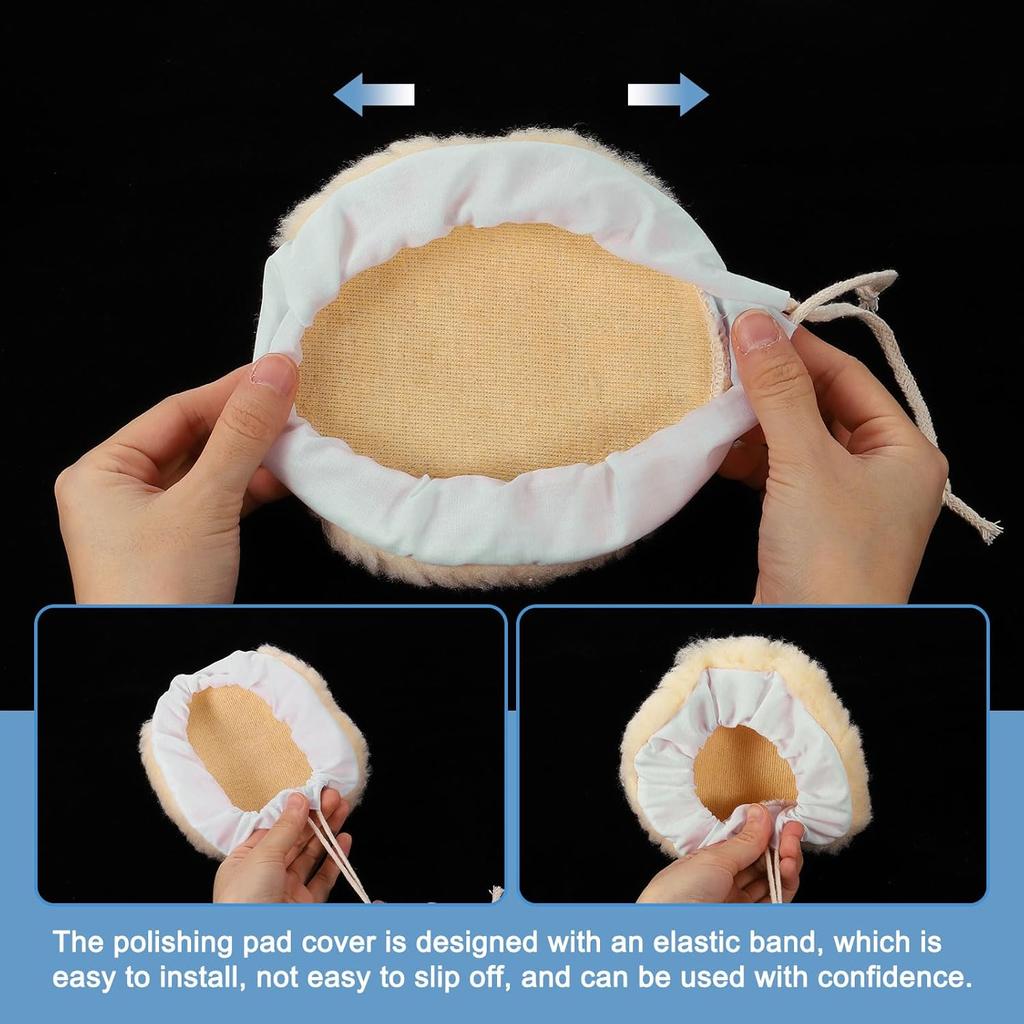 The polishing pad cover is designed with an elastic band, which is easy to install, not easy to slip off, and can be used with confidence.