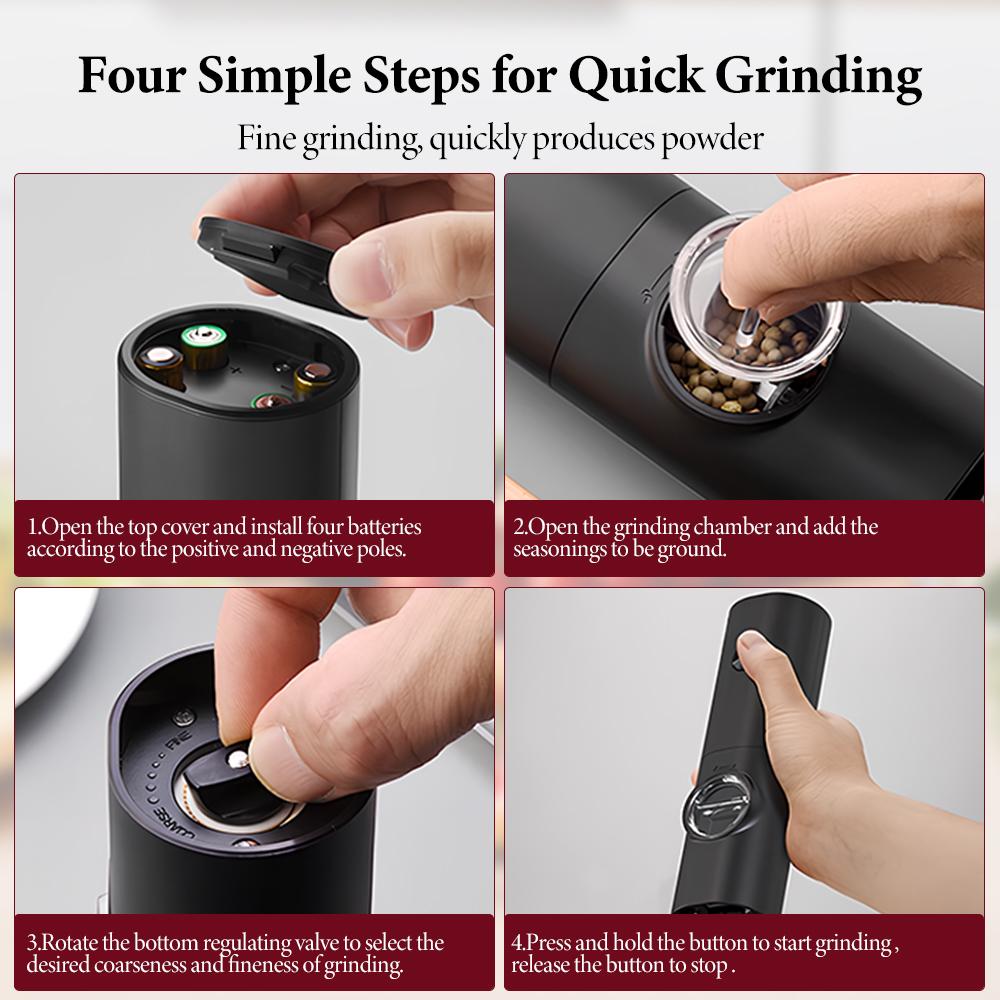 Four Simple Steps for Quick Grinding

Fine grinding, quickly produces powder

1.Open the top cover and install four batteries according to the positive and negative poles.

2.Open the grinding chamber and add the seasonings to be ground.

FINE

COARSE

3.Rotate the bottom regulating valve to select the desired coarseness and fineness of grinding.

4.Press and hold the button to start grinding , release the button to stop .