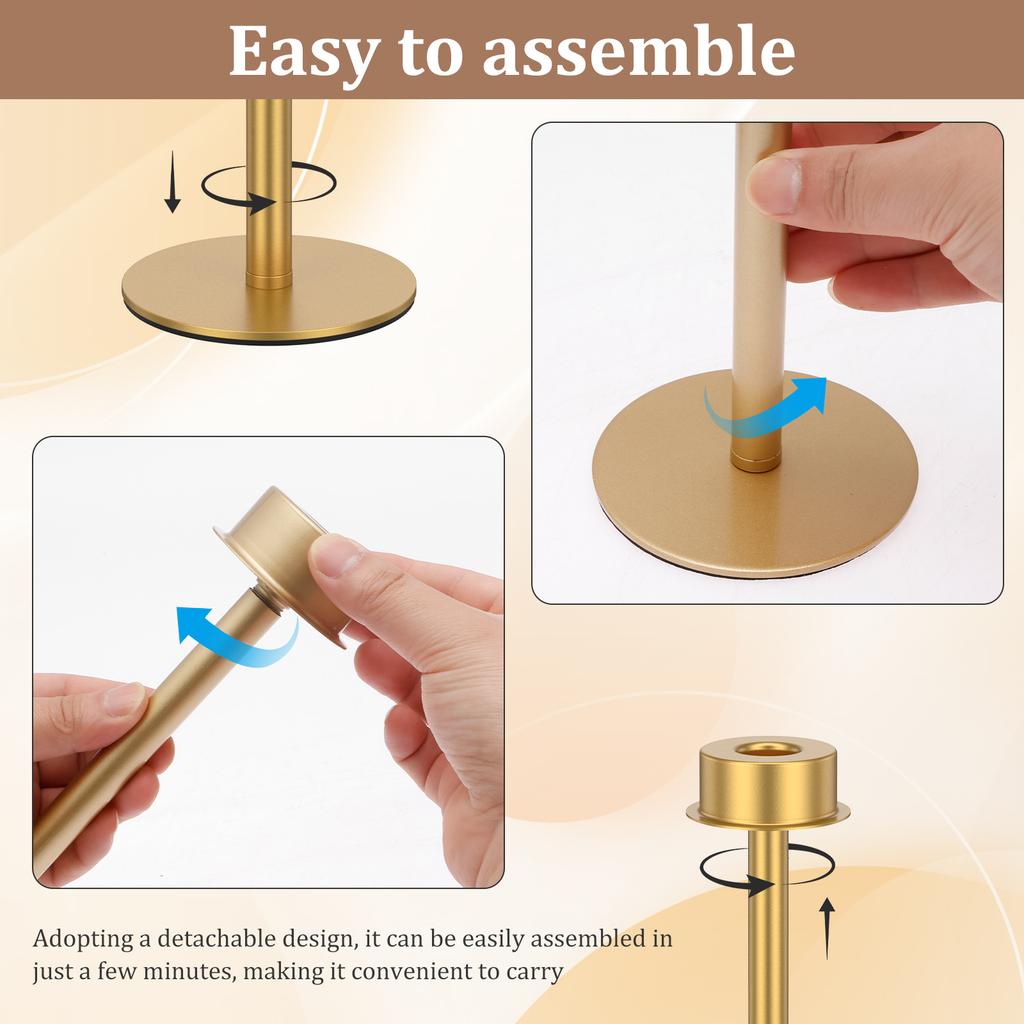 Easy to assemble

Adopting a detachable design, it can be easily assembled in just a few minutes, making it convenient to carry