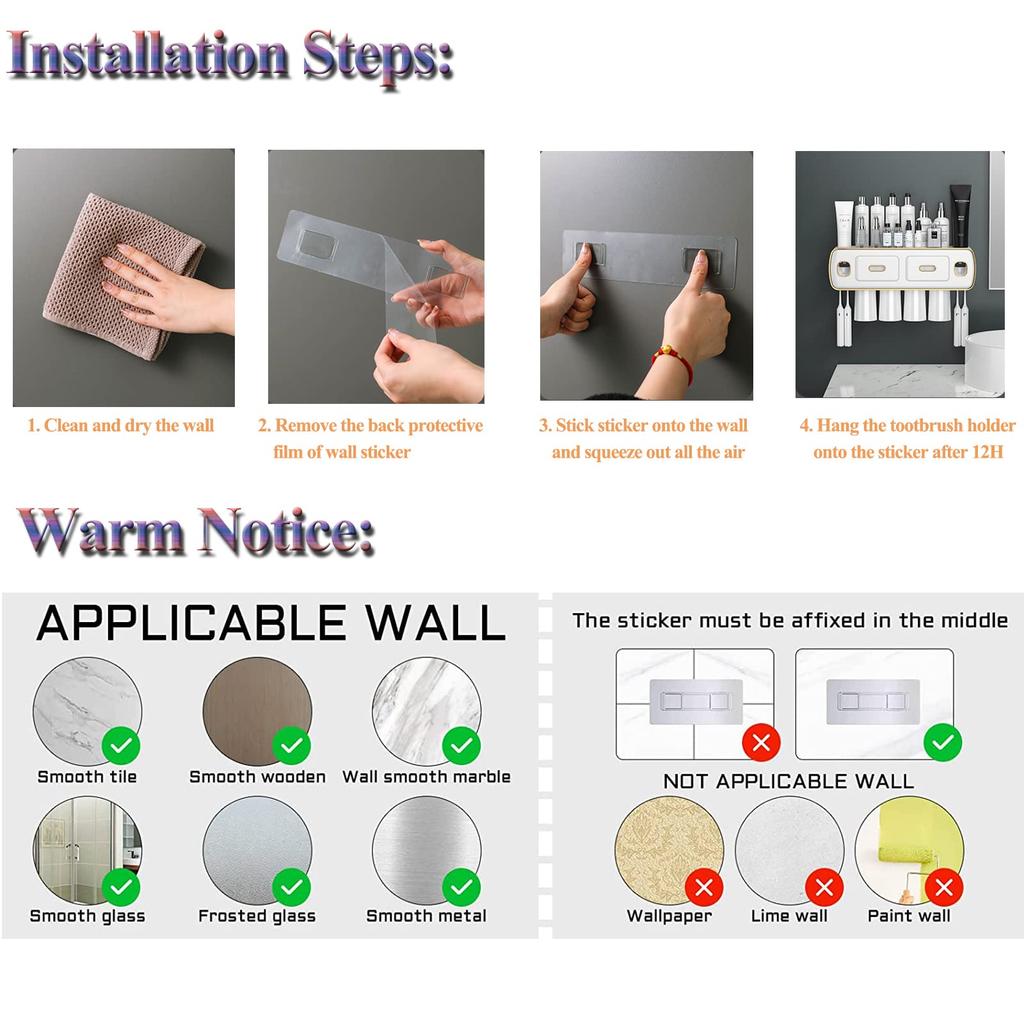 Installation Steps:

1. Clean and dry the wall

2. Remove the back protective film of wall sticker

3. Stick sticker onto the wall and squeeze out all the air

4. Hang the tootbrush holder onto the sticker after 12H

Warm Notice:

APPLICABLE WALL

Smooth tile

Smooth wooden

Wall smooth marble

Smooth glass

Frosted glass

Smooth metal

The sticker must be affixed in the middle

NOT APPLICABLE WALL

Wallpaper

Lime wall

Paint wall