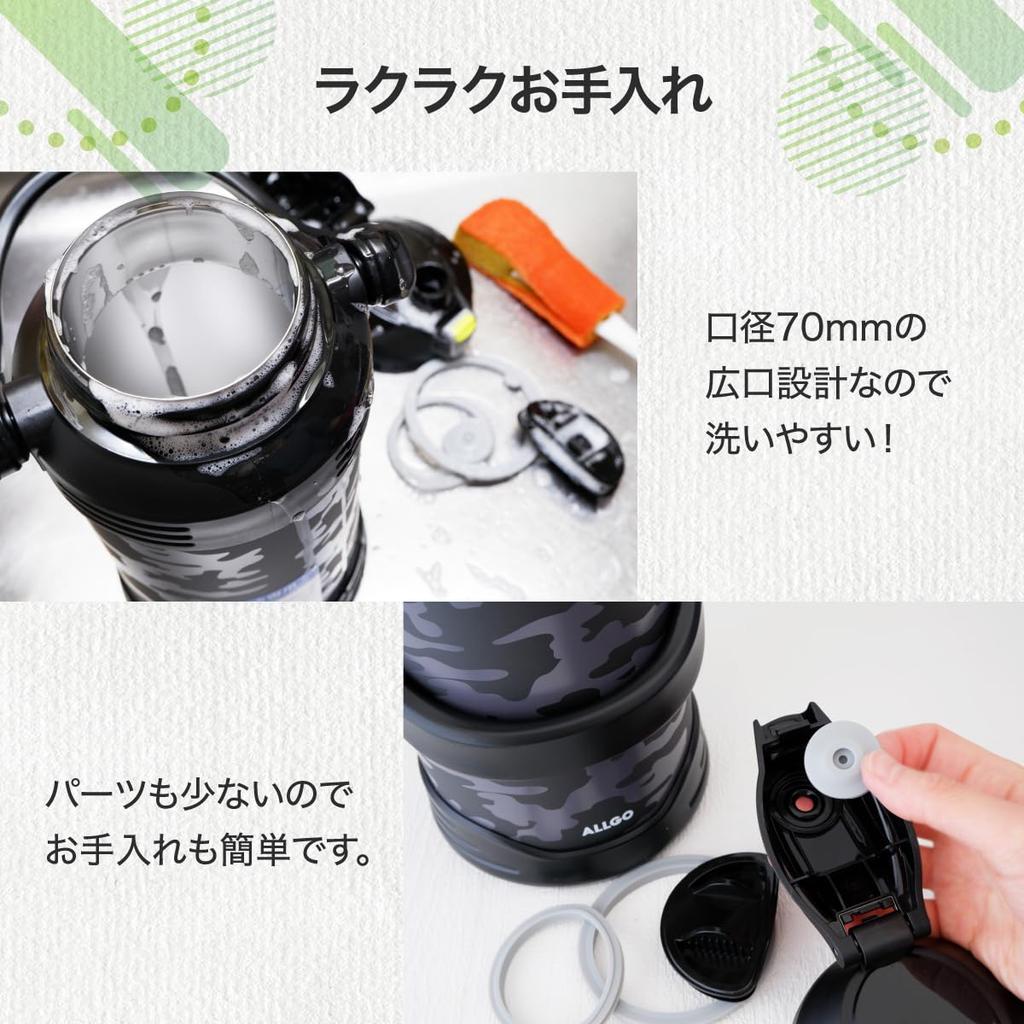 ラクラクお手入れ

口径70mmの広口設計なので洗いやすい！

パーツも少ないのでお手入れも簡単です。

ALLGO