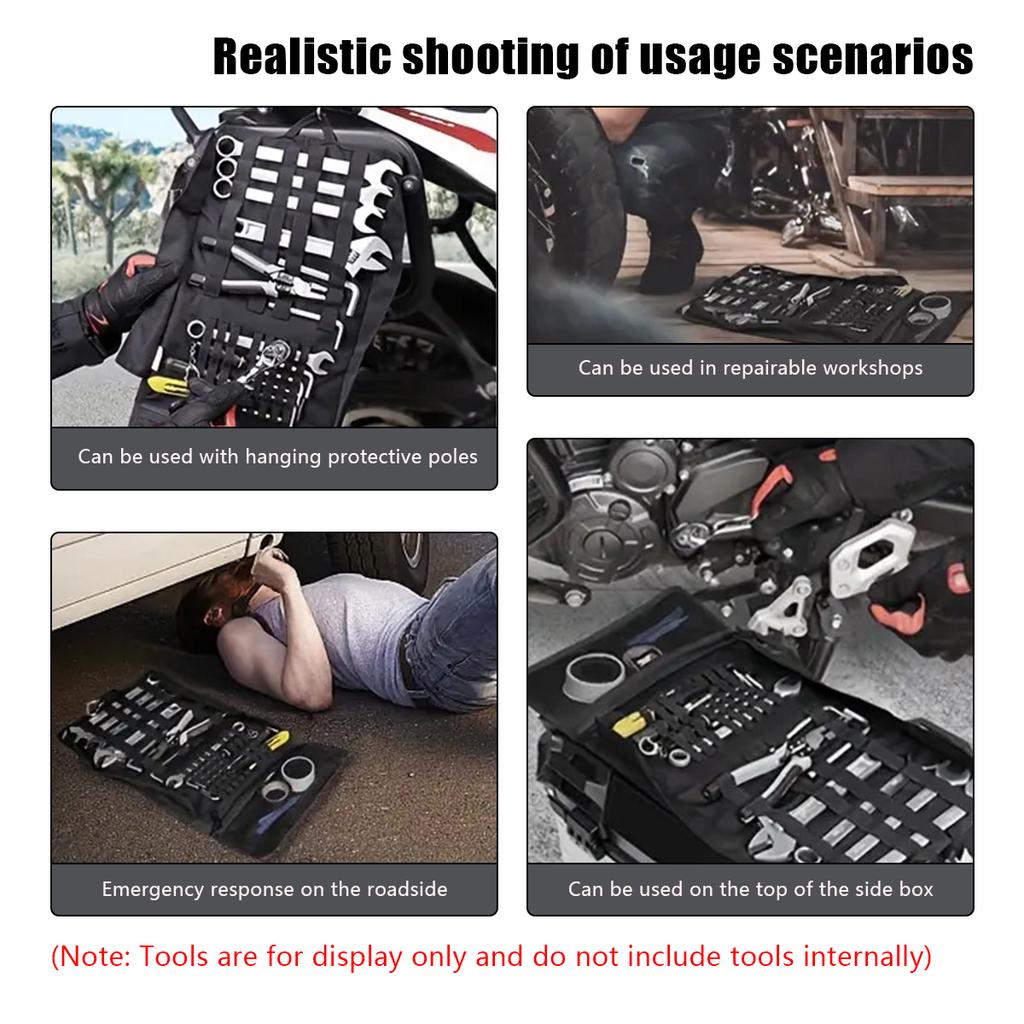 Realistic shooting of usage scenarios

Can be used with hanging protective poles

Can be used in repairable workshops

Emergency response on the roadside

Can be used on the top of the side box

(Note: Tools are for display only and do not include tools internally)