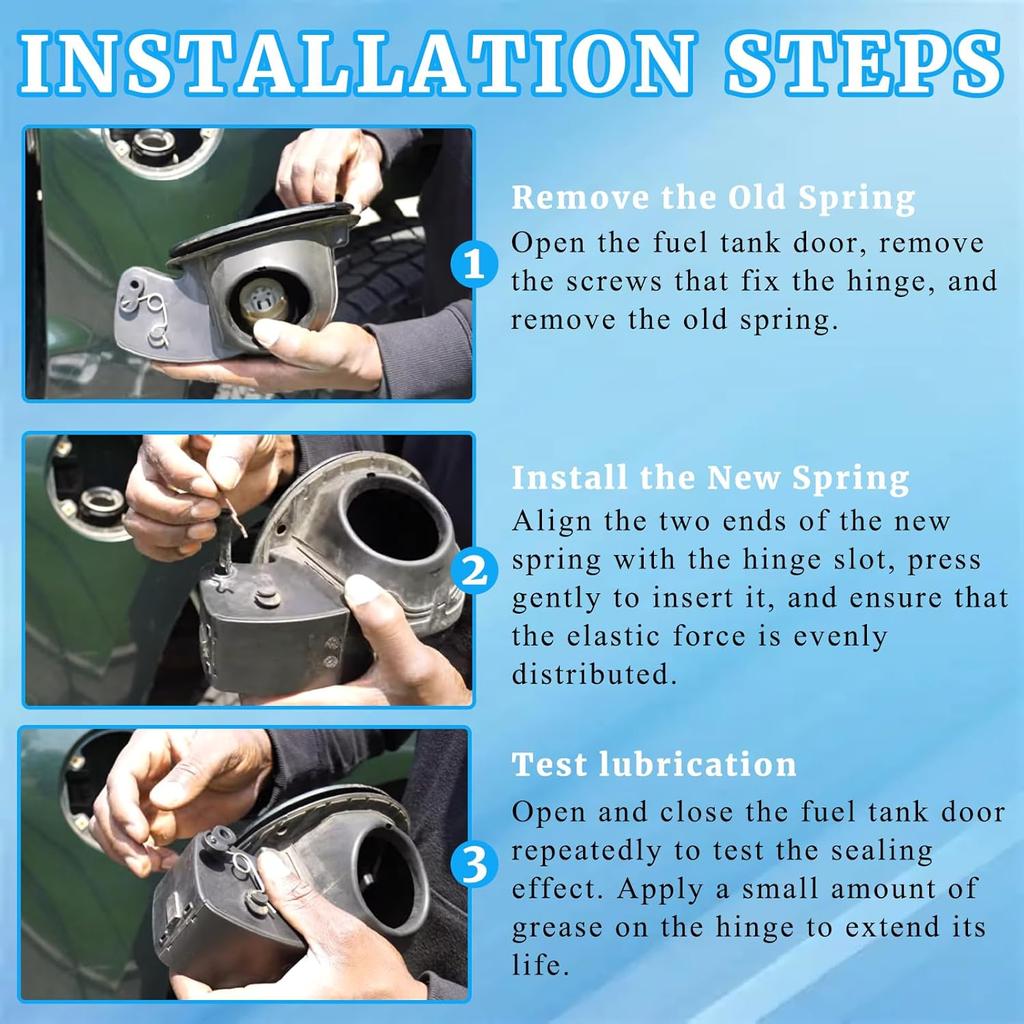 INSTALLATION STEPS

1

Remove the Old Spring
Open the fuel tank door, remove the screws that fix the hinge, and remove the old spring.

2

Install the New Spring
Align the two ends of the new spring with the hinge slot, press gently to insert it, and ensure that the elastic force is evenly distributed.

3

Test lubrication
Open and close the fuel tank door repeatedly to test the sealing effect. Apply a small amount of grease on the hinge to extend its life.