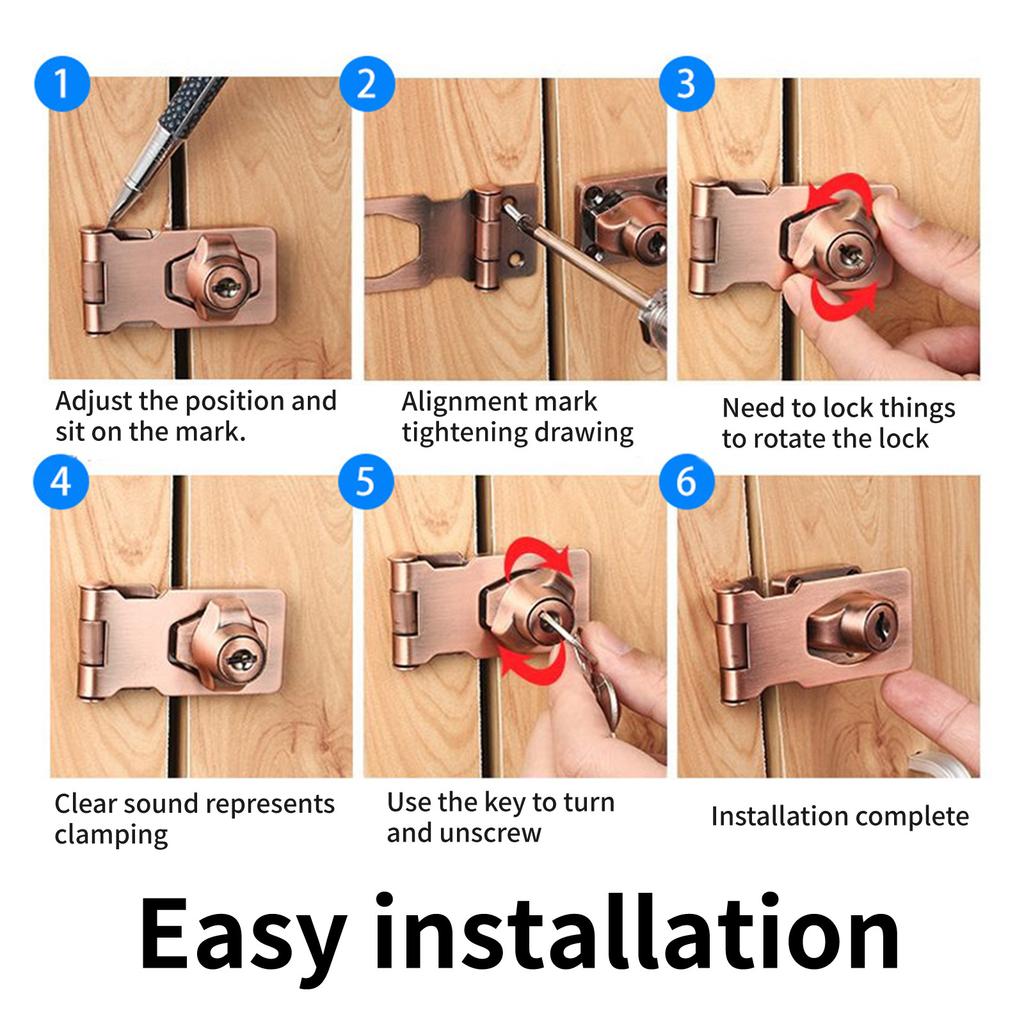 1

Adjust the position and sit on the mark.

2

Alignment mark tightening drawing

3

Need to lock things to rotate the lock

4

Clear sound represents clamping

5

Use the key to turn and unscrew

6

Installation complete

Easy installation