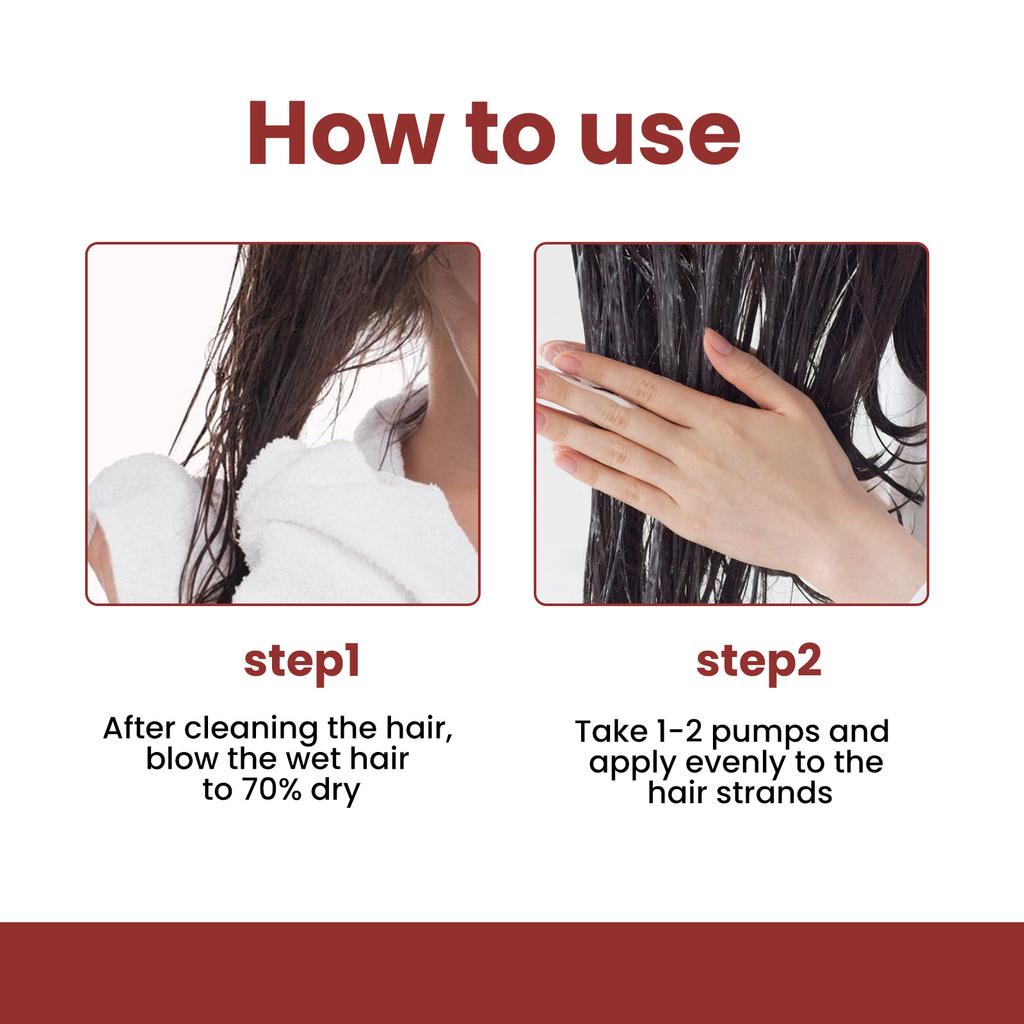 How to use

step1

After cleaning the hair, blow the wet hair to 70% dry

step2

Take 1-2 pumps and apply evenly to the hair strands