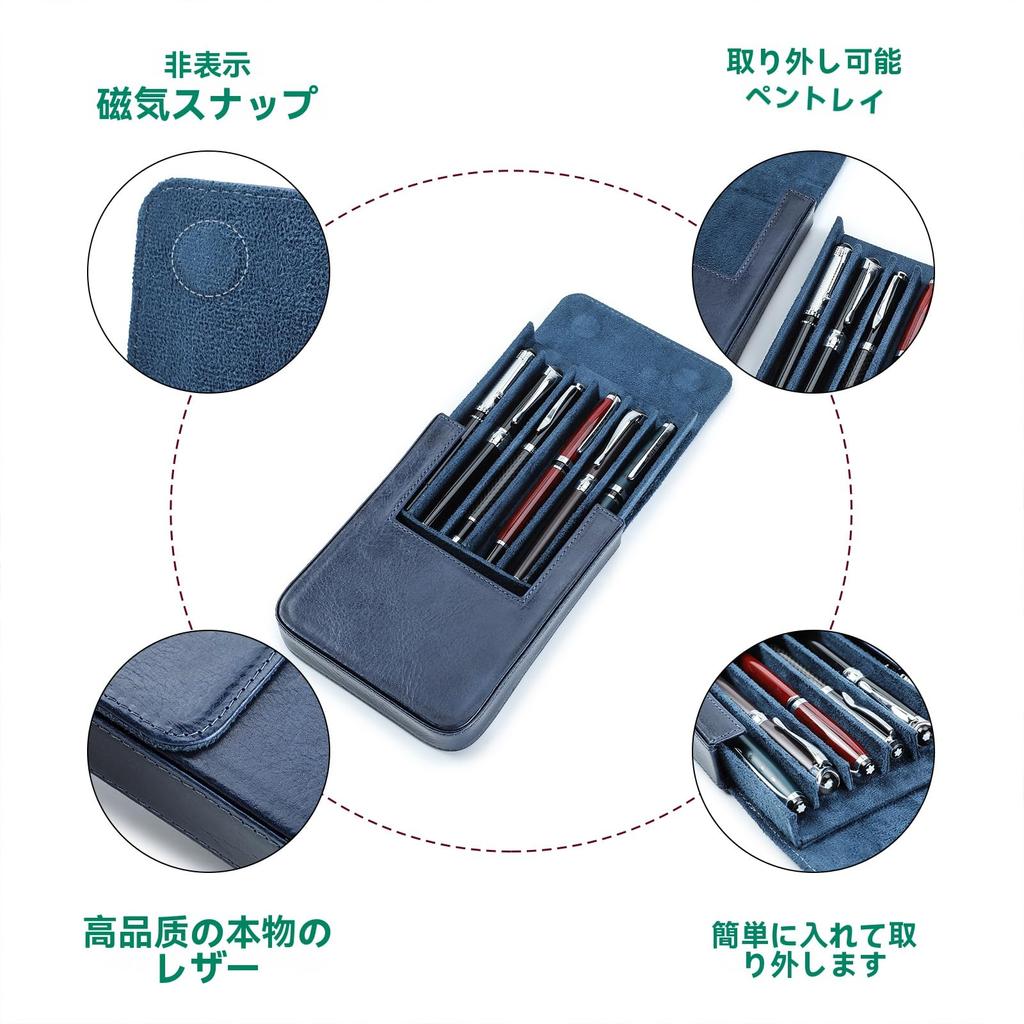 非表示
磁気スナップ

取り外し可能
ペントレイ

高品质の本物の
レザー

簡単に入れて取
り外します