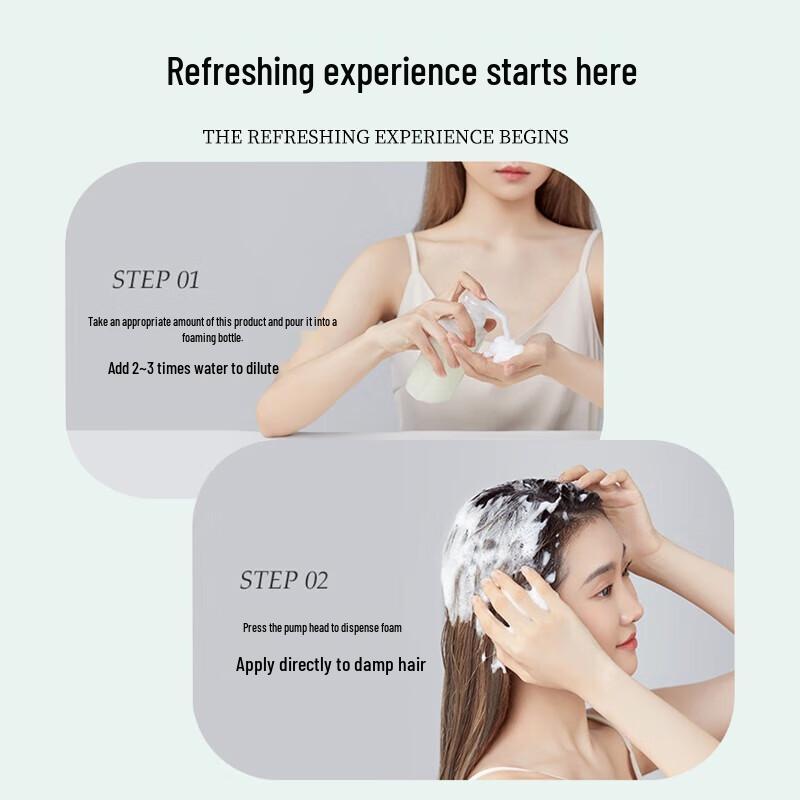 Refreshing experience starts here

THE REFRESHING EXPERIENCE BEGINS

STEP 01

Take an appropriate amount of this product and pour it into a foaming bottle.

Add 2~3 times water to dilute

STEP 02

Press the pump head to dispense foam

Apply directly to damp hair