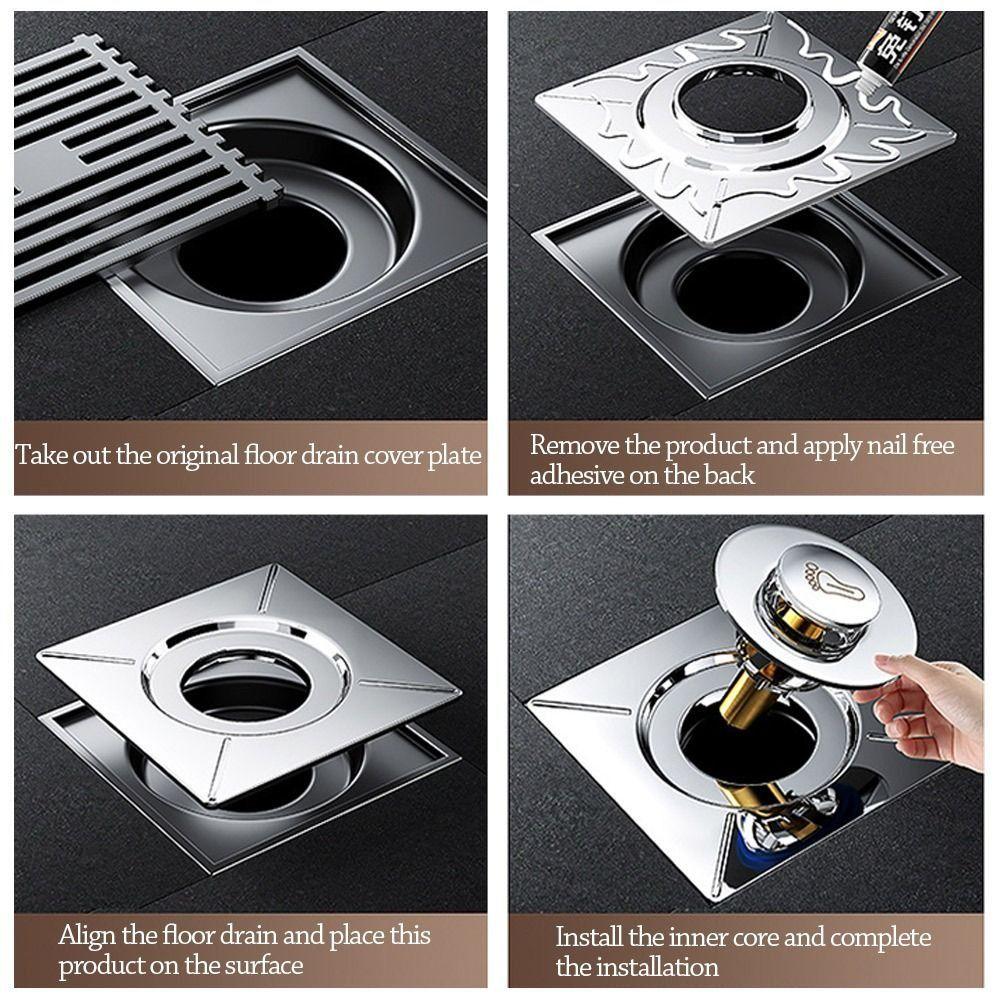 Take out the original floor drain cover plate

Remove the product and apply nail free adhesive on the back

Align the floor drain and place this product on the surface

Install the inner core and complete the installation