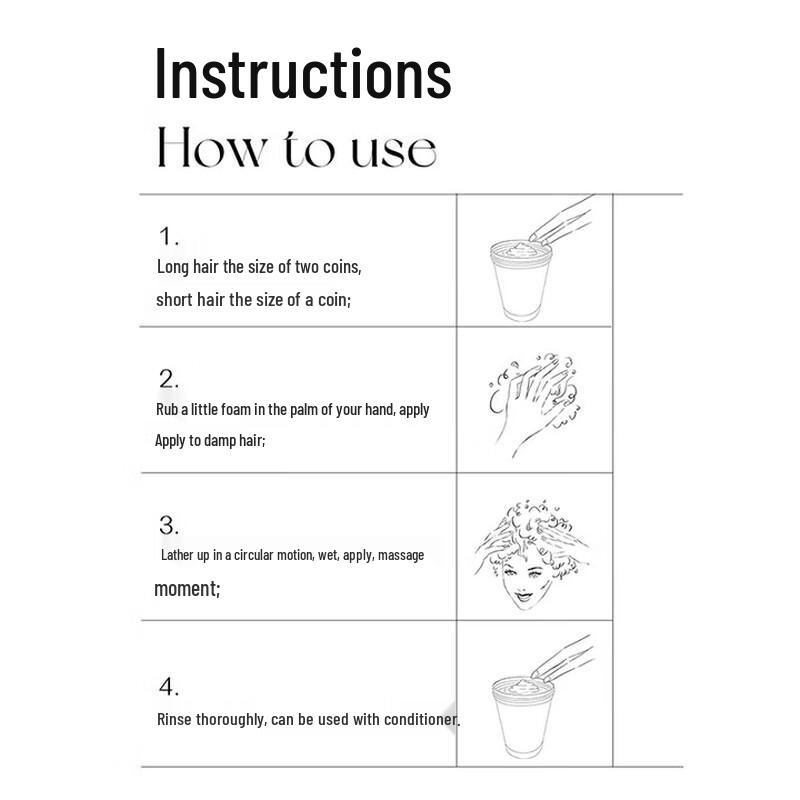 Instructions
How to use

1.
Long hair the size of two coins,
short hair the size of a coin;

2.
Rub a little foam in the palm of your hand, apply
Apply to damp hair;

3.
Lather up in a circular motion, wet, apply, massage
moment;

4.
Rinse thoroughly, can be used with conditioner.